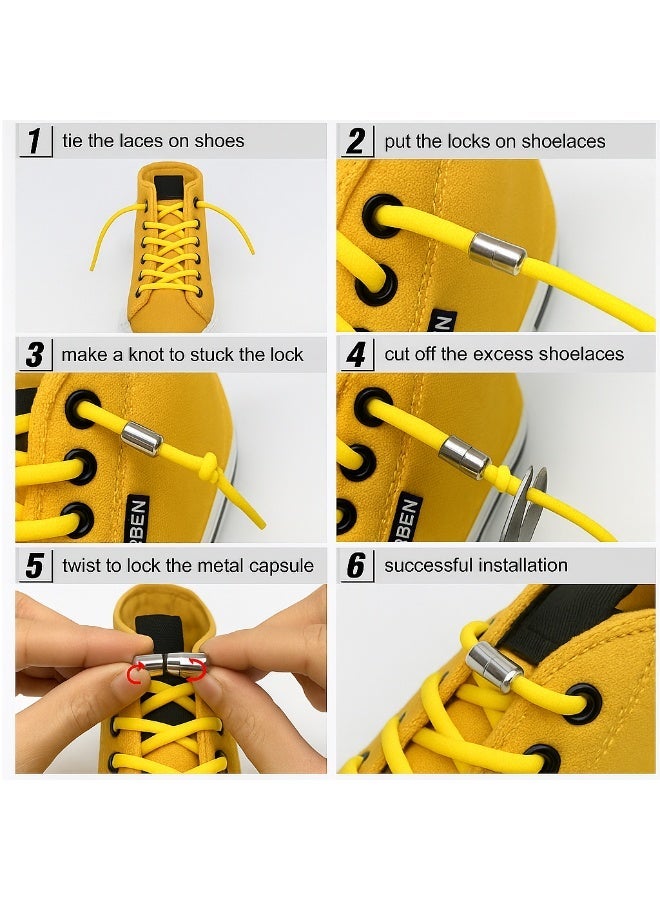 1 tie the laces on shoes

2 put the locks on shoelaces

N

3 make a knot to stuck the lock

BEN

4 cut off the excess shoelaces

BEN

5 twist to lock the metal capsule

6 successful installation