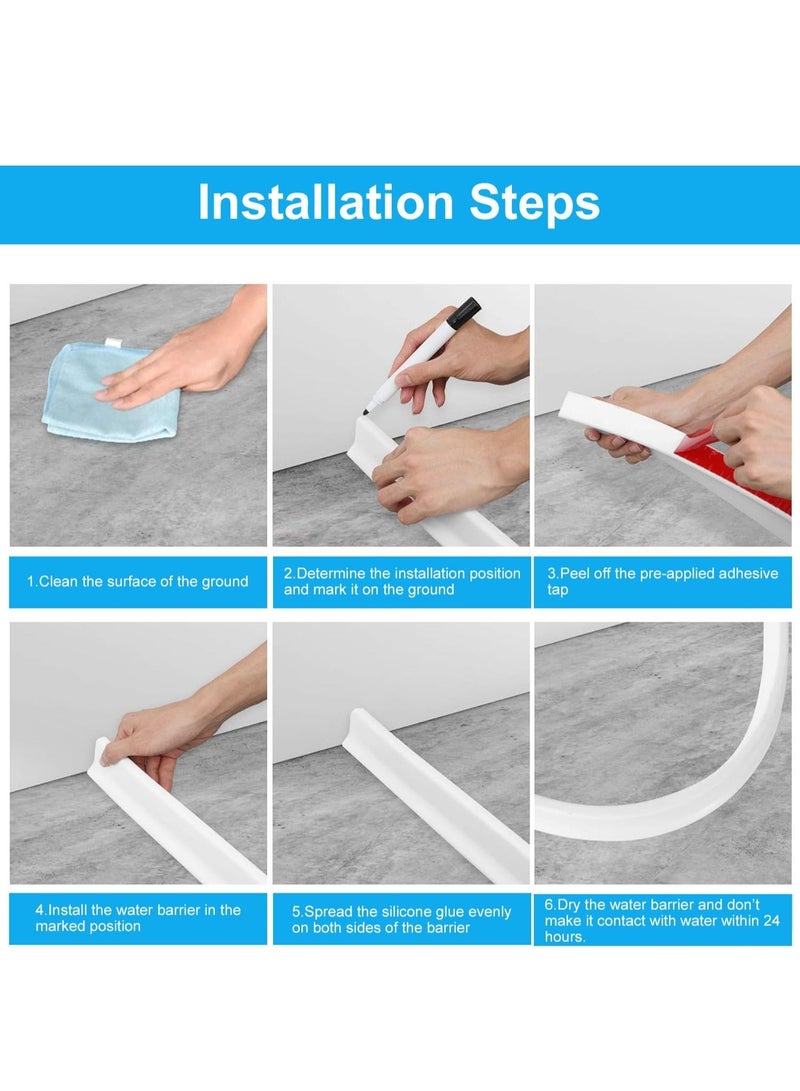 Installation Steps

1.Clean the surface of the ground

2.Determine the installation position and mark it on the ground

3.Peel off the pre-applied adhesive tap

4.Install the water barrier in the marked position

5.Spread the silicone glue evenly on both sides of the barrier

6.Dry the water barrier and don't make it contact with water within 24 hours.