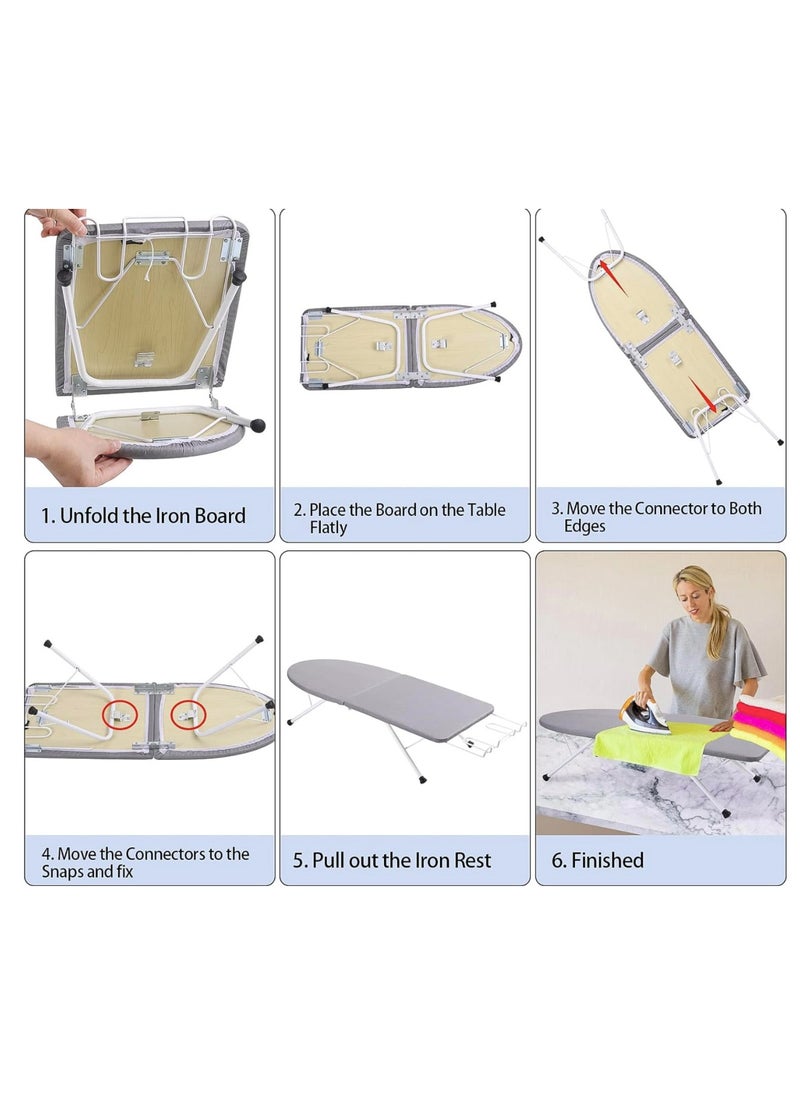 1. Unfold the Iron Board

2. Place the Board on the Table Flatly

3. Move the Connector to Both Edges

4. Move the Connectors to the Snaps and fix

5. Pull out the Iron Rest

6. Finished