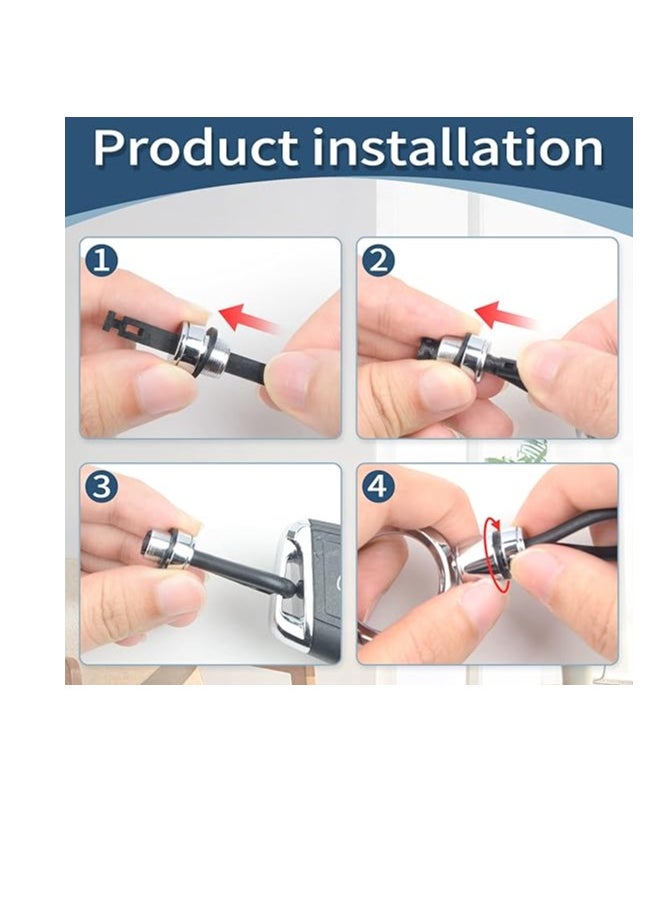 Product installation

1

2

3

4