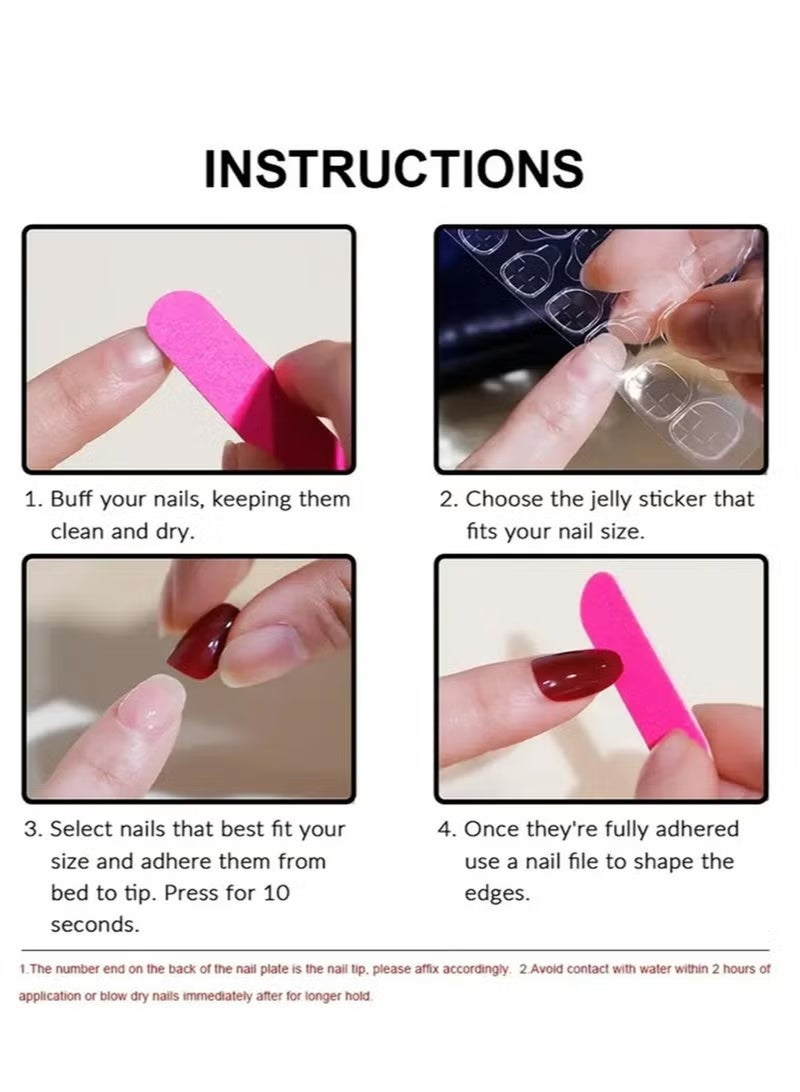 INSTRUCTIONS

1. Buff your nails, keeping them clean and dry.

2. Choose the jelly sticker that fits your nail size.

3. Select nails that best fit your size and adhere them from bed to tip. Press for 10 seconds.

4. Once they're fully adhered use a nail file to shape the edges.

1.The number end on the back of the nail plate is the nail tip, please affix accordingly. 2.Avoid contact with water within 2 hours of application or blow dry nails immediately after for longer hold.