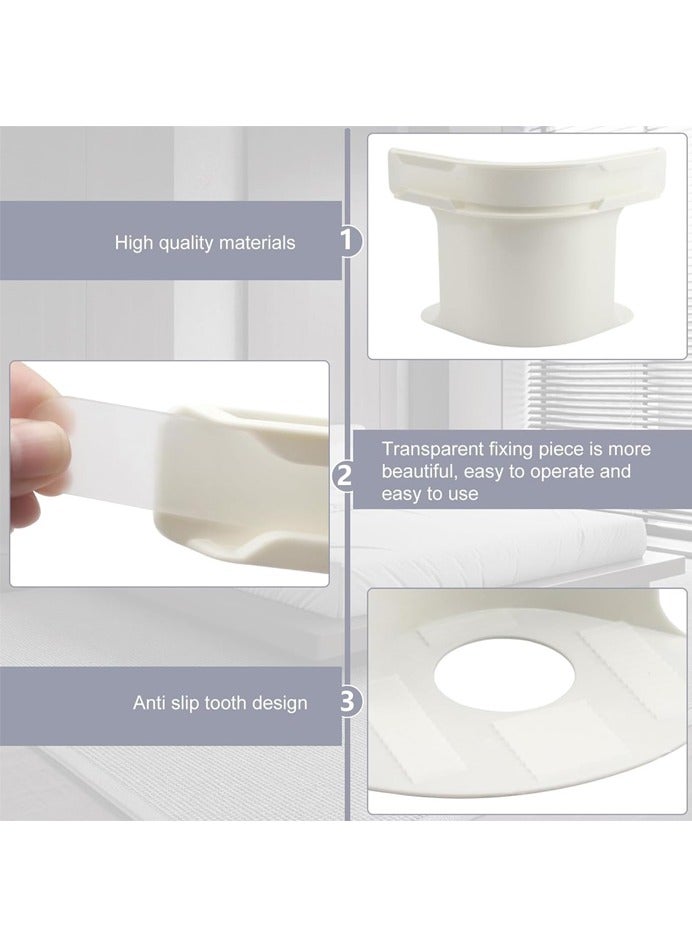 High quality materials

1

2

Transparent fixing piece is more beautiful, easy to operate and easy to use

Anti slip tooth design

3