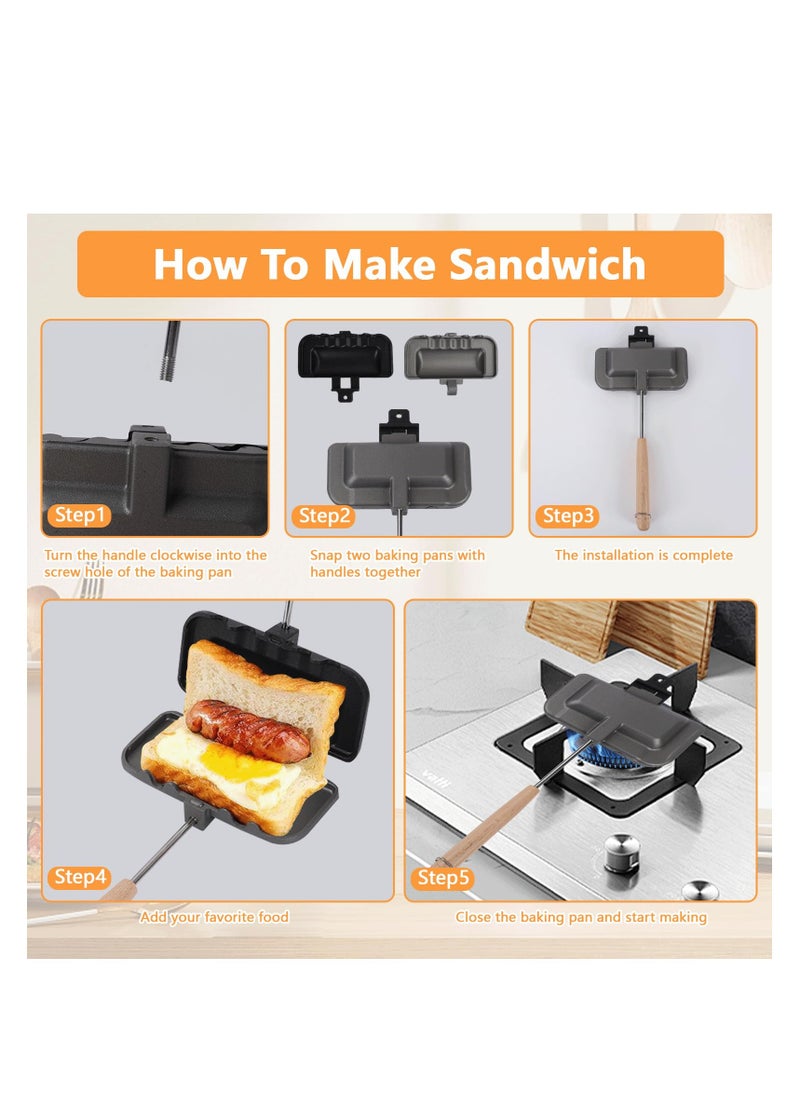 How To Make Sandwich

Step1

Turn the handle clockwise into the screw hole of the baking pan

Step2

Snap two baking pans with handles together

Step3

The installation is complete

Step4

Add your favorite food

Step5

Close the baking pan and start making