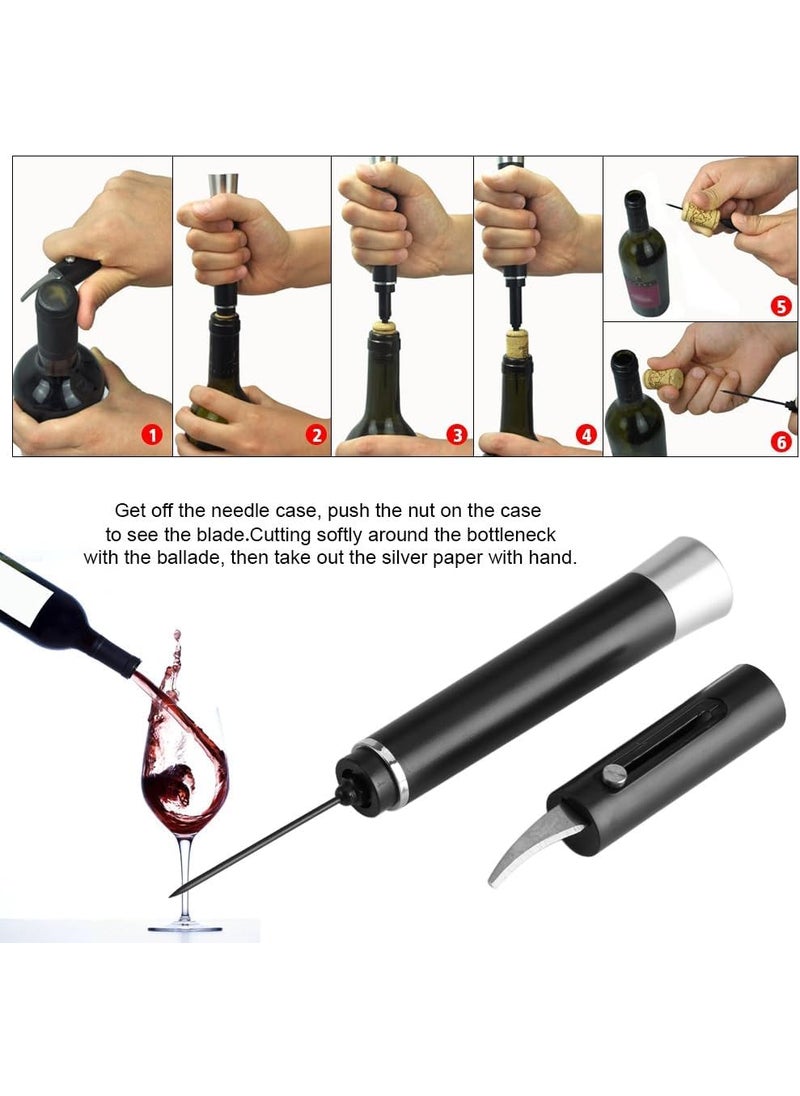 1

2

3

4

5

6

Get off the needle case, push the nut on the case to see the blade.Cutting softly around the bottleneck with the ballade, then take out the silver paper with hand.