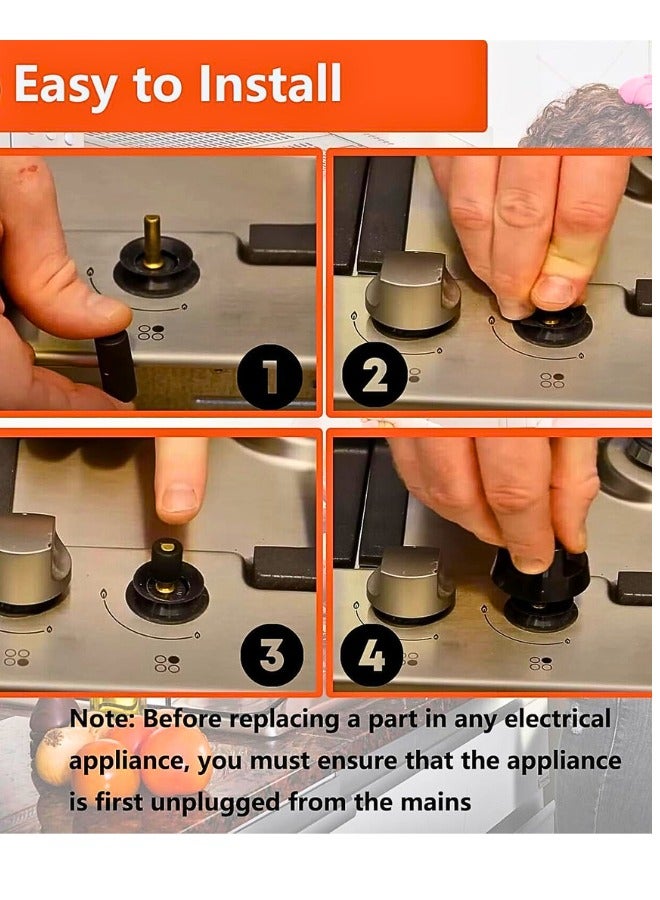 Easy to Install

1

2

3

4

Note: Before replacing a part in any electrical appliance, you must ensure that the appliance is first unplugged from the mains