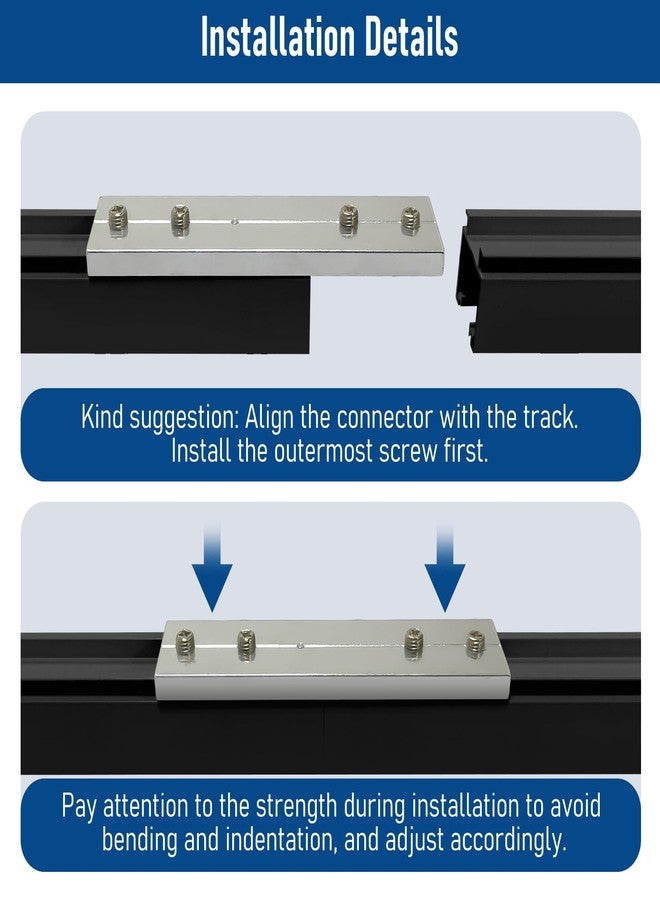 Installation Details

Kind suggestion: Align the connector with the track. Install the outermost screw first.

Pay attention to the strength during installation to avoid bending and indentation, and adjust accordingly.