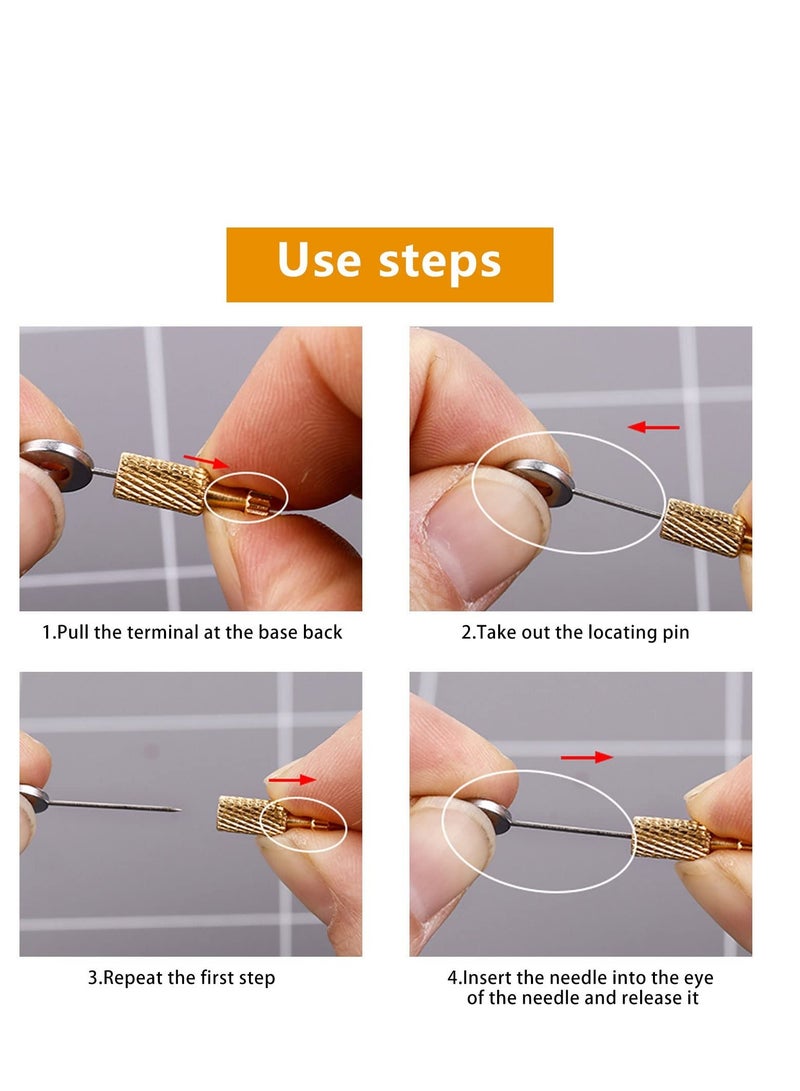 Use steps

1.Pull the terminal at the base back

2.Take out the locating pin

3.Repeat the first step

4.Insert the needle into the eye of the needle and release it