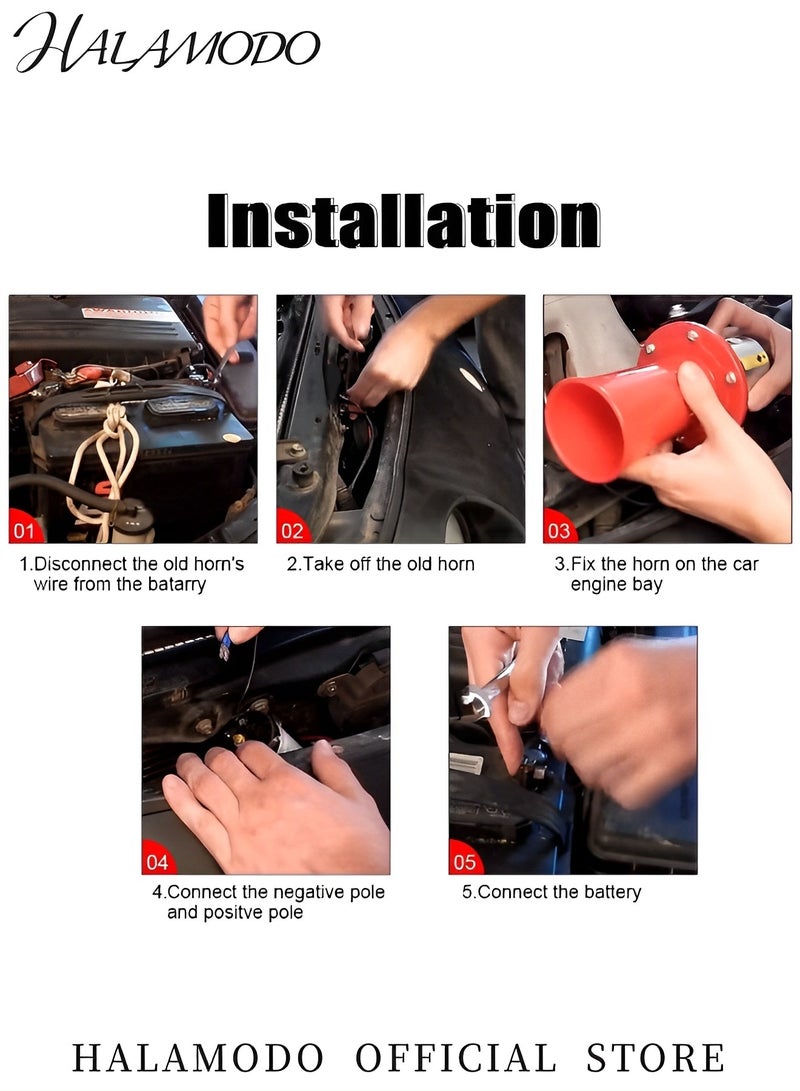 HALAMODO

Installation

01

1.Disconnect the old horn's wire from the batarry

02

2.Take off the old horn

03

3.Fix the horn on the car engine bay

04

4.Connect the negative pole and positve pole

05

5.Connect the battery

HALAMODO OFFICIAL STORE