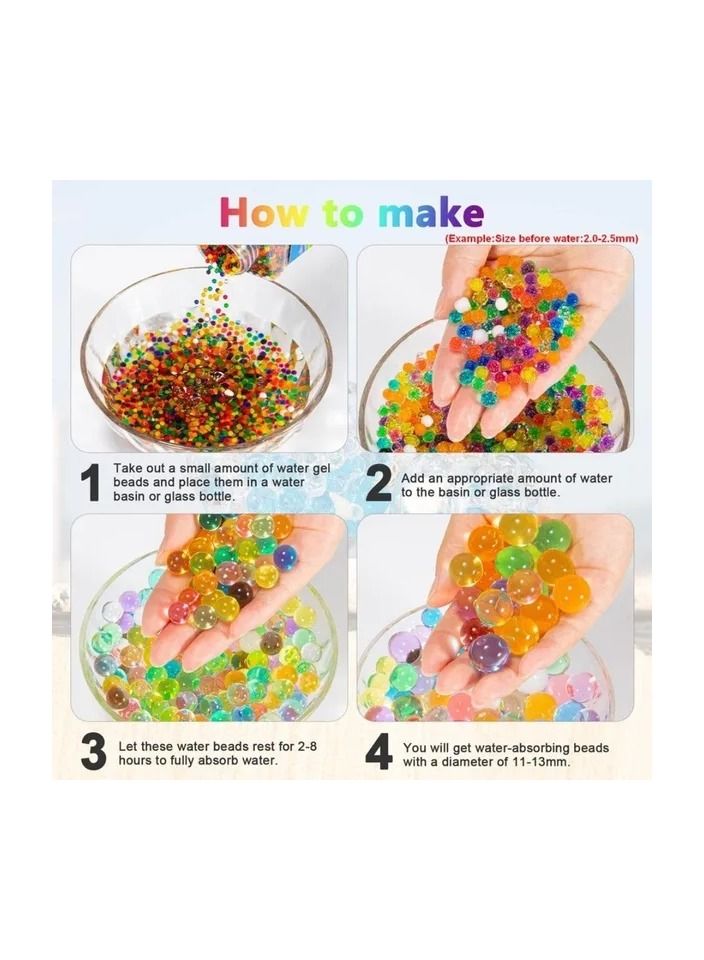 How to make

(Example:Size before water:2.0-2.5mm)

1 Take out a small amount of water gel beads and place them in a water basin or glass bottle.

2 Add an appropriate amount of water to the basin or glass bottle.

3 Let these water beads rest for 2-8 hours to fully absorb water.

4 You will get water-absorbing beads with a diameter of 11-13mm.