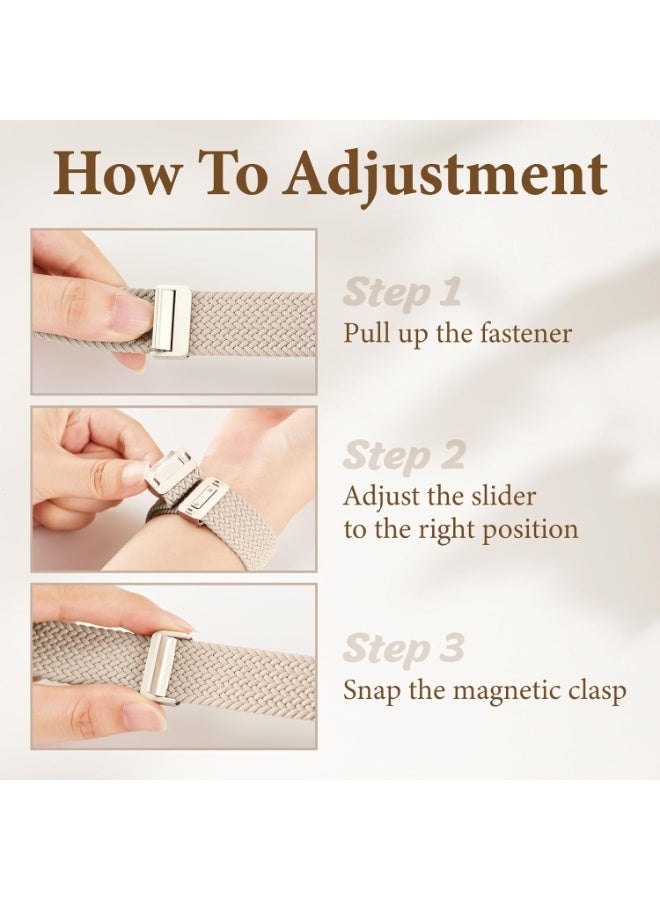 How To Adjustment

Step 1
Pull up the fastener

Step 2
Adjust the slider to the right position

Step 3
Snap the magnetic clasp