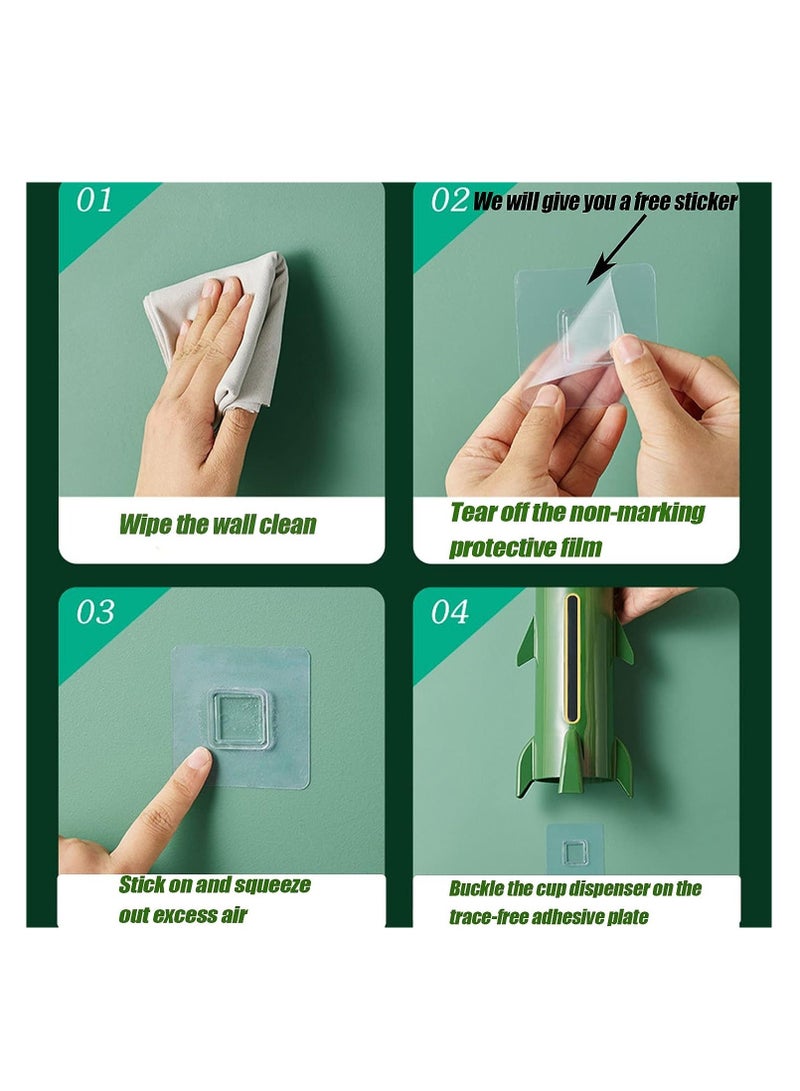 01

Wipe the wall clean

02 We will give you a free sticker

Tear off the non-marking protective film

03

Stick on and squeeze out excess air

04

Buckle the cup dispenser on the trace-free adhesive plate