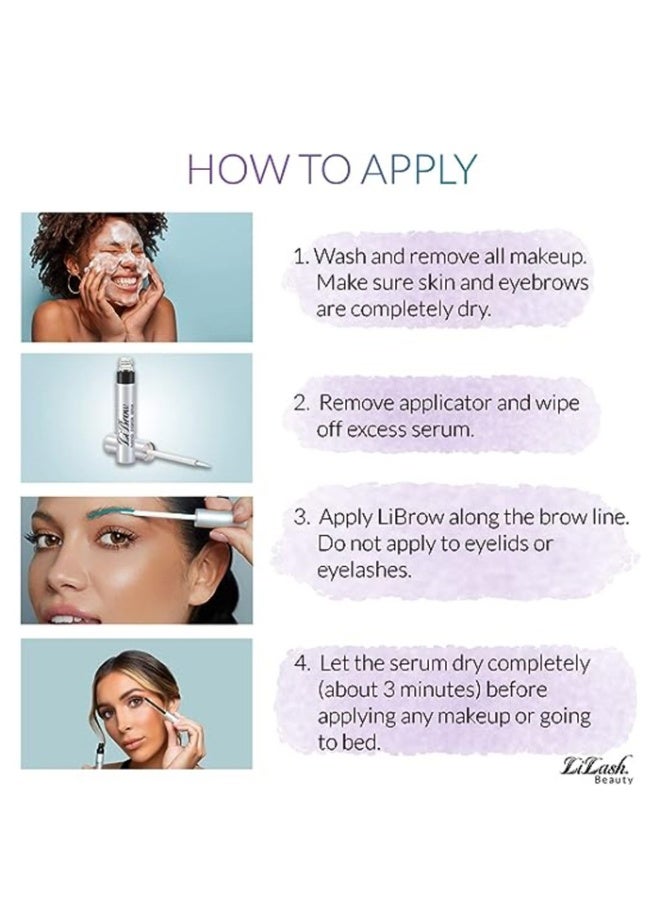 HOW TO APPLY

LiBrow

1. Wash and remove all makeup. Make sure skin and eyebrows are completely dry.

2. Remove applicator and wipe off excess serum.

3. Apply LiBrow along the brow line. Do not apply to eyelids or eyelashes.

4. Let the serum dry completely (about 3 minutes) before applying any makeup or going to bed.

LiLash. Beauty