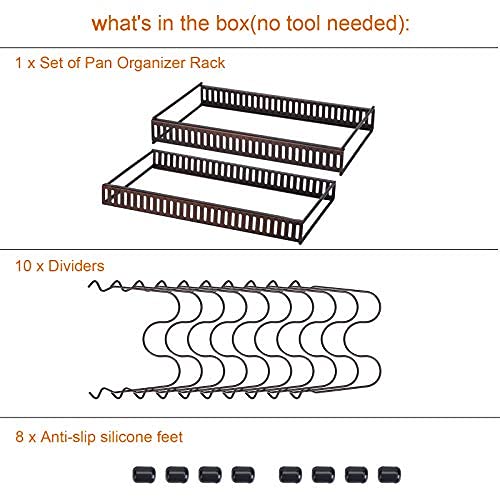 what's in the box(no tool needed):

1 x Set of Pan Organizer Rack

10 x Dividers

8 x Anti-slip silicone feet