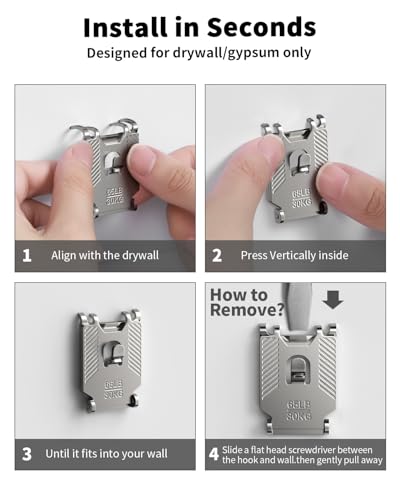 Install in Seconds

Designed for drywall/gypsum only

65LB
30KG

1 Align with the drywall

65LB
30KG

2 Press Vertically inside

65LB
30KG

3 Until it fits into your wall

How to
Remove?

65LB
30KG

4 Slide a flat head screwdriver between the hook and wall.then gently pull away