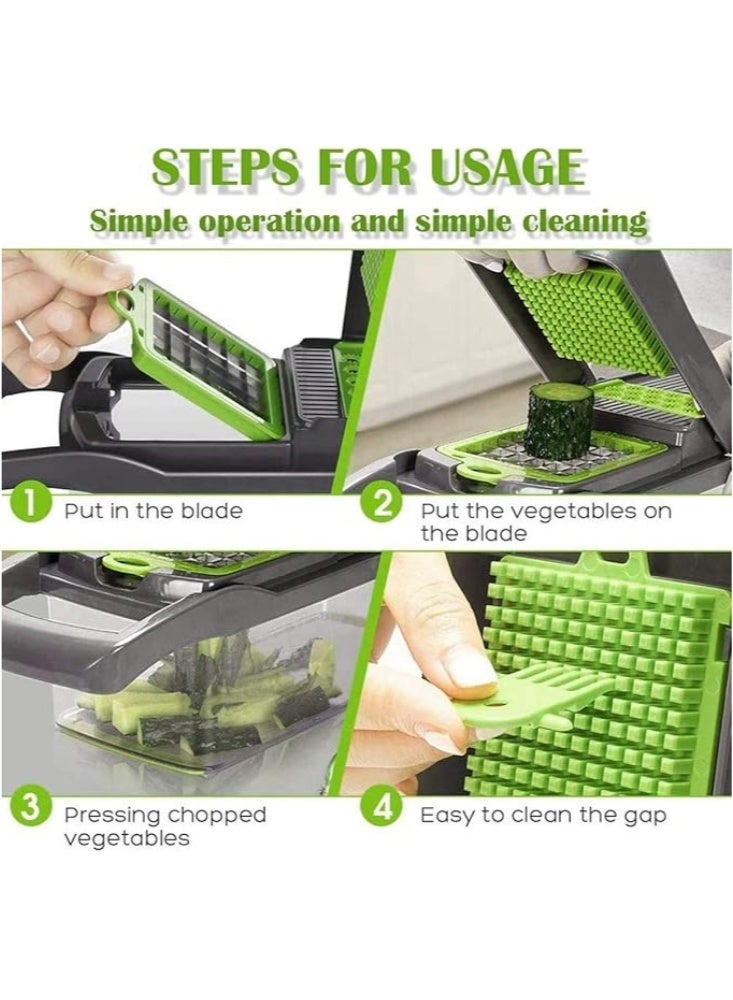 STEPS FOR USAGE

Simple operation and simple cleaning

1 Put in the blade

2 Put the vegetables on the blade

3 Pressing chopped vegetables

4 Easy to clean the gap