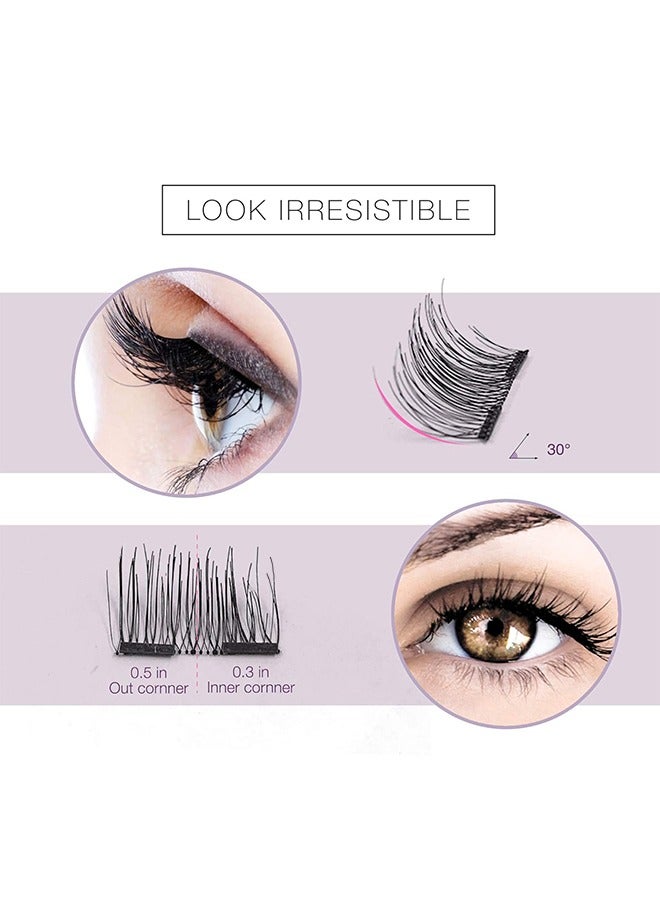 LOOK IRRESISTIBLE

30°

0.5 in
Out cornner

0.3 in
Inner cornner