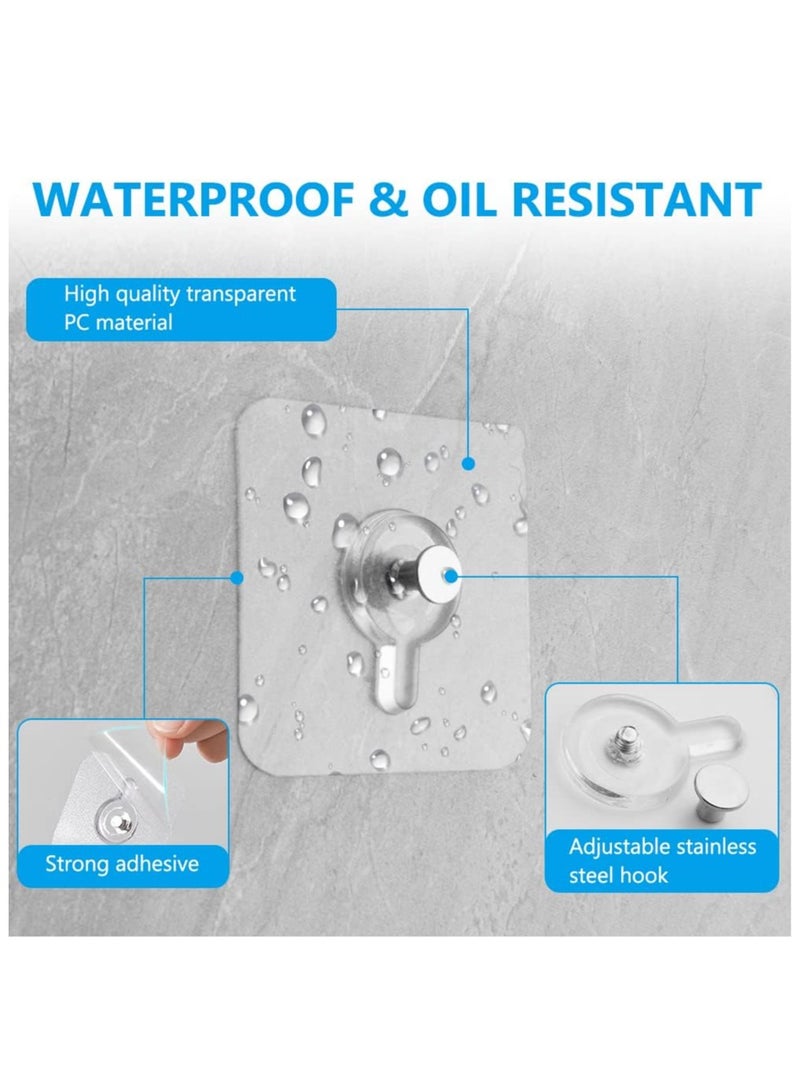 WATERPROOF & OIL RESISTANT

High quality transparent PC material

Strong adhesive

Adjustable stainless steel hook