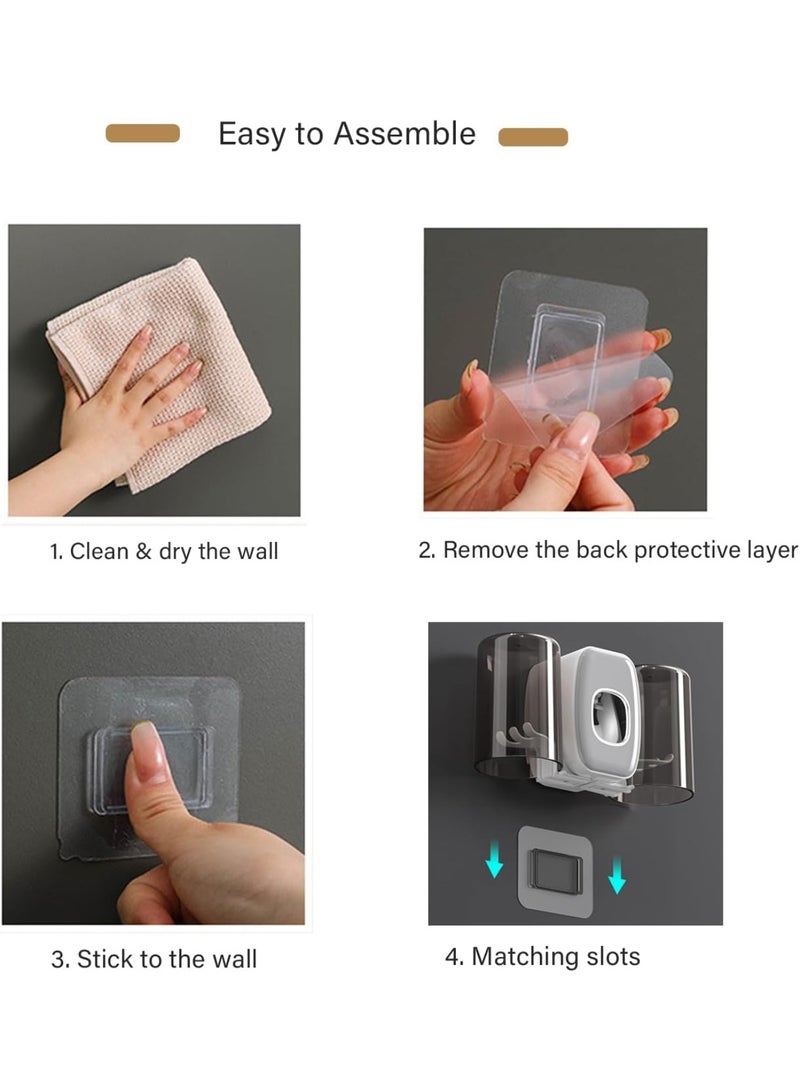 Easy to Assemble

1. Clean & dry the wall

2. Remove the back protective layer

3. Stick to the wall

4. Matching slots