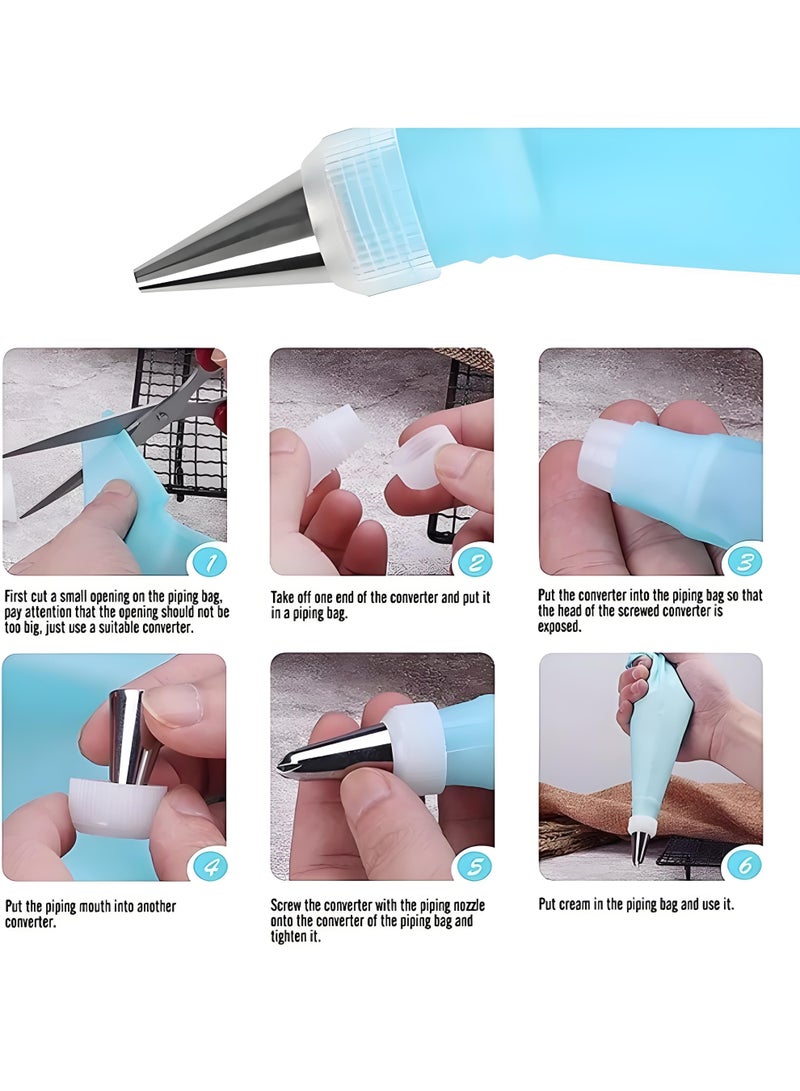 1

First cut a small opening on the piping bag, pay attention that the opening should not be too big, just use a suitable converter.

2

Take off one end of the converter and put it in a piping bag.

3

Put the converter into the piping bag so that the head of the screwed converter is exposed.

4

Put the piping mouth into another converter.

5

Screw the converter with the piping nozzle onto the converter of the piping bag and tighten it.

6

Put cream in the piping bag and use it.