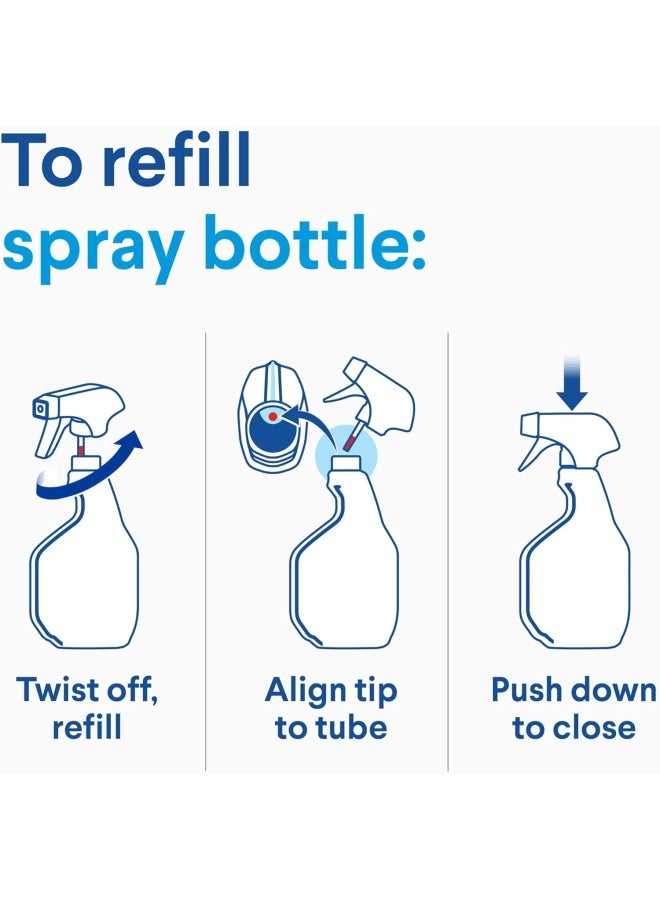 To refill
spray bottle:

Twist off, refill

Align tip to tube

Push down to close