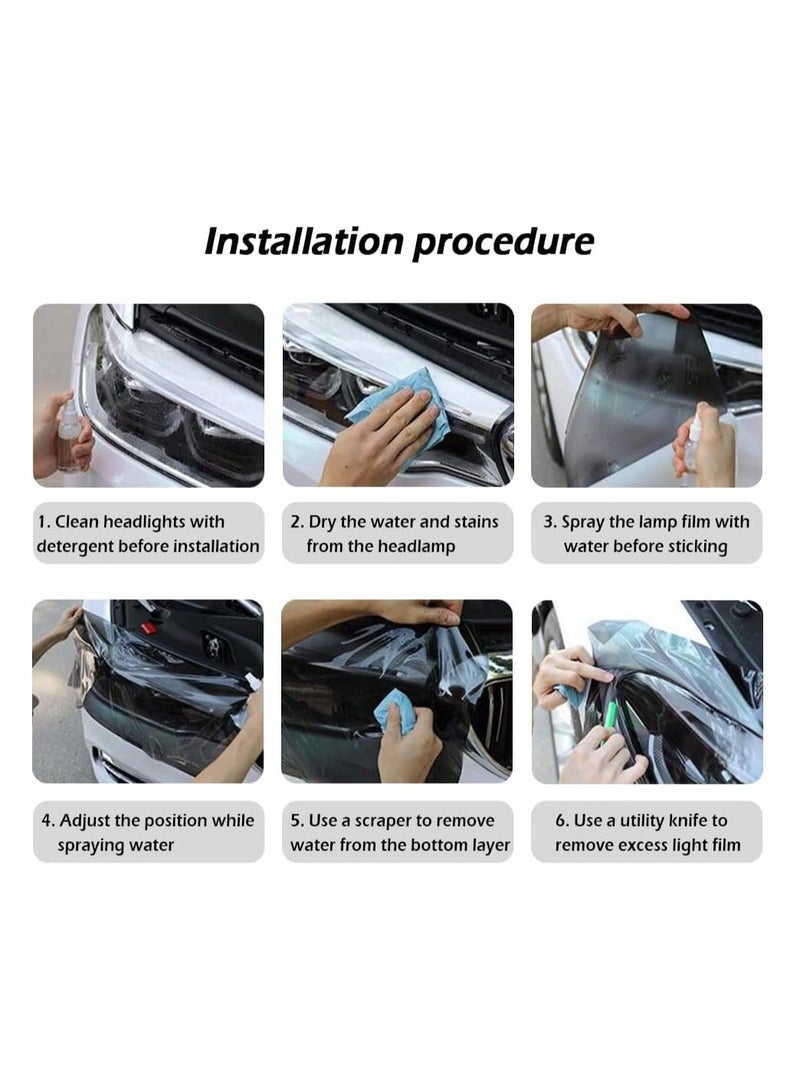 Installation procedure

1. Clean headlights with detergent before installation

2. Dry the water and stains from the headlamp

3. Spray the lamp film with water before sticking

4. Adjust the position while spraying water

5. Use a scraper to remove water from the bottom layer

6. Use a utility knife to remove excess light film