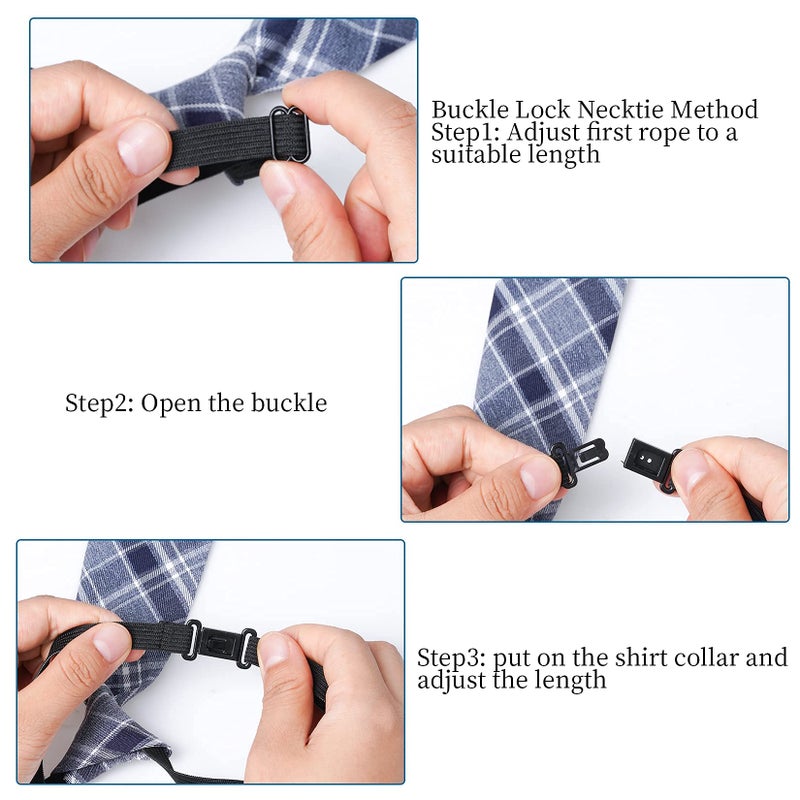 Buckle Lock Necktie Method
Step1: Adjust first rope to a suitable length

Step2: Open the buckle

Step3: put on the shirt collar and adjust the length