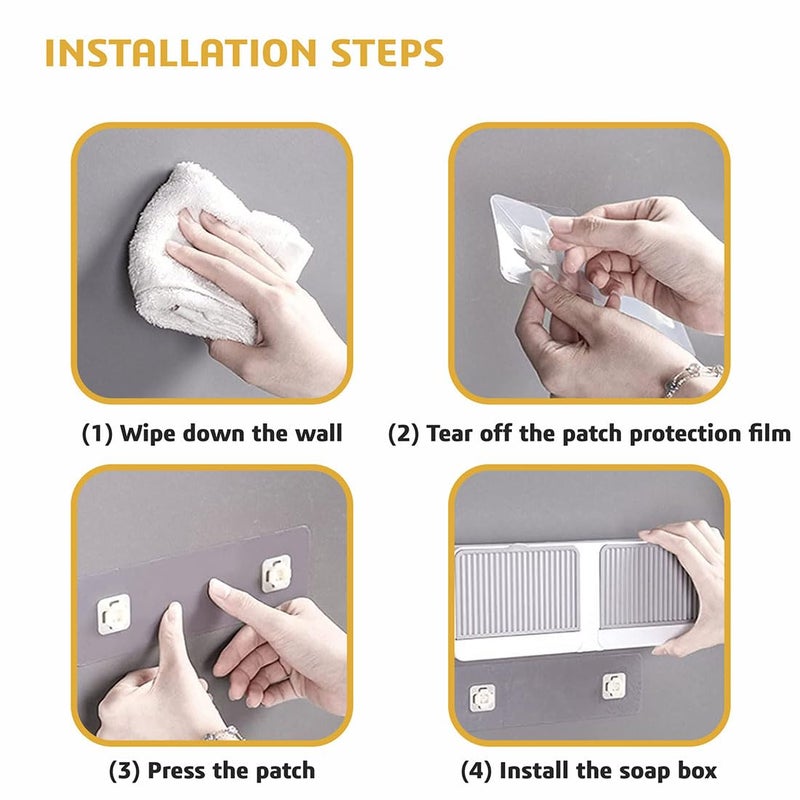 INSTALLATION STEPS

(1) Wipe down the wall

(2) Tear off the patch protection film

(3) Press the patch

(4) Install the soap box