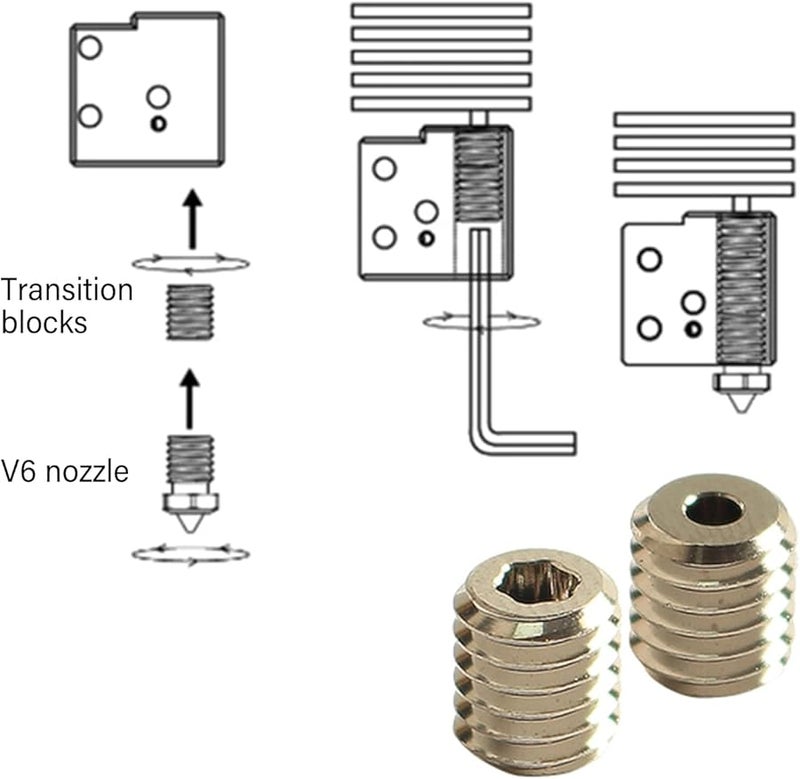 Transition blocks

V6 nozzle