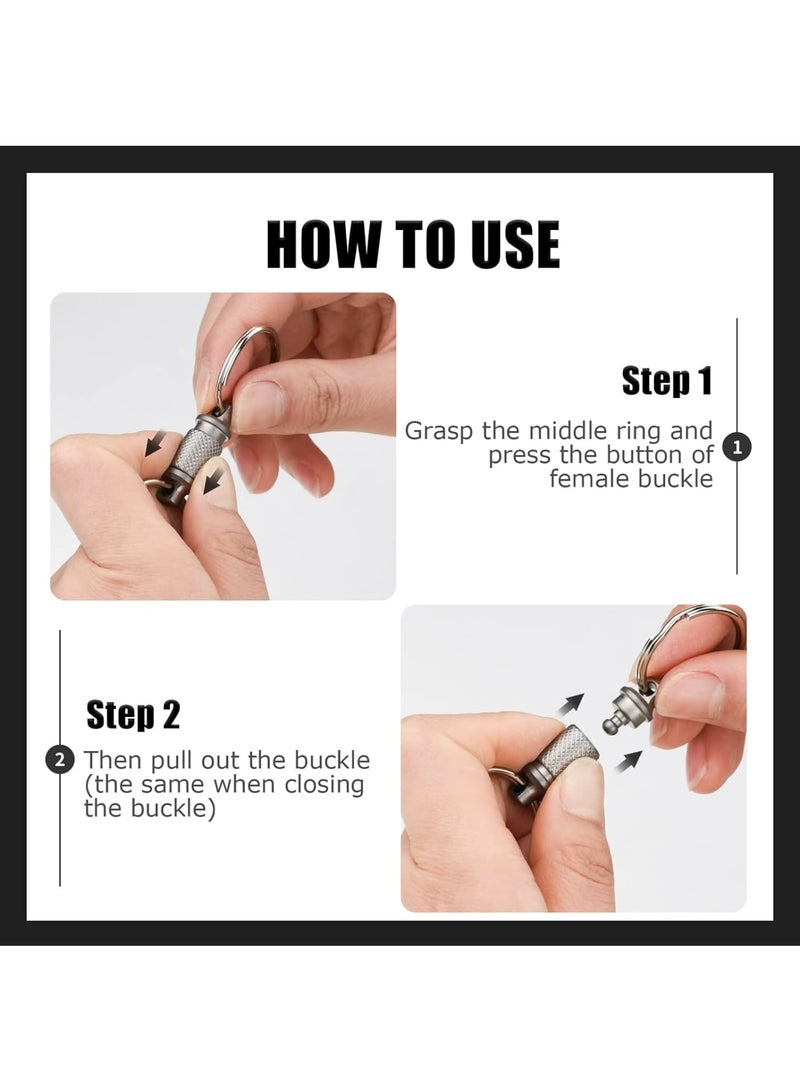 HOW TO USE

Step 1

Grasp the middle ring and press the button of female buckle

1

Step 2

2 Then pull out the buckle (the same when closing the buckle)