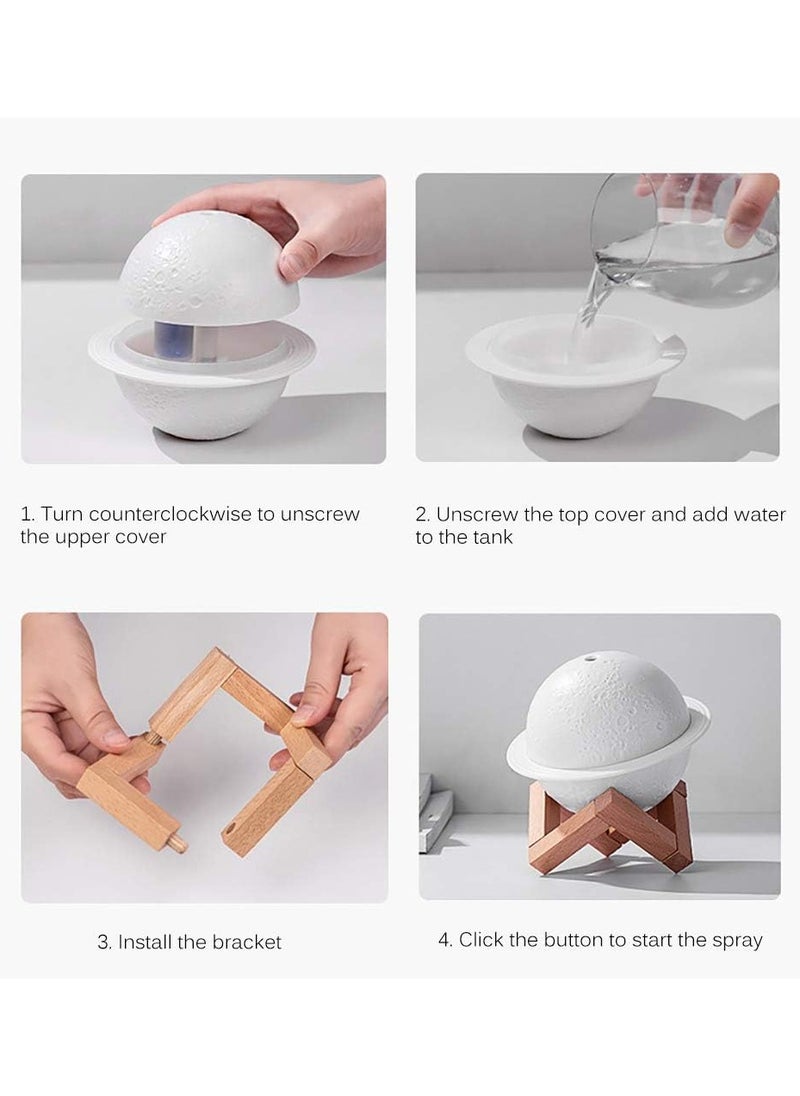 1. Turn counterclockwise to unscrew the upper cover

2. Unscrew the top cover and add water to the tank

3. Install the bracket

4. Click the button to start the spray