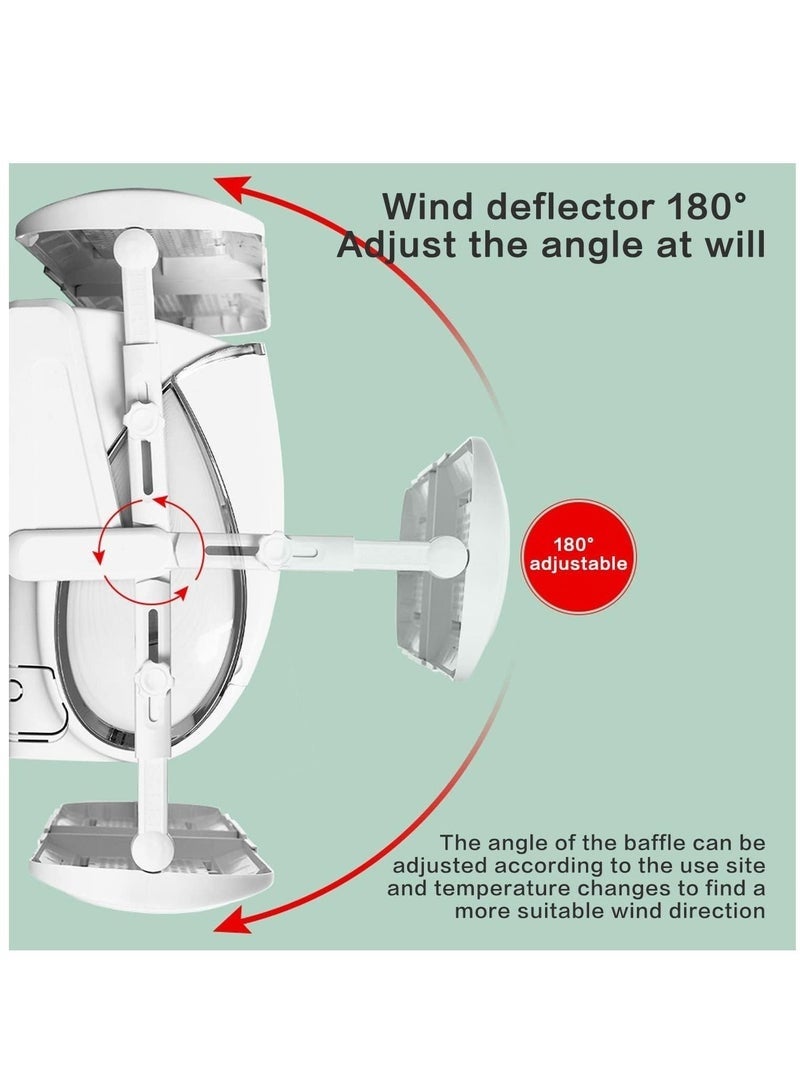 Wind deflector 180°
Adjust the angle at will

180°
adjustable

The angle of the baffle can be adjusted according to the use site and temperature changes to find a more suitable wind direction