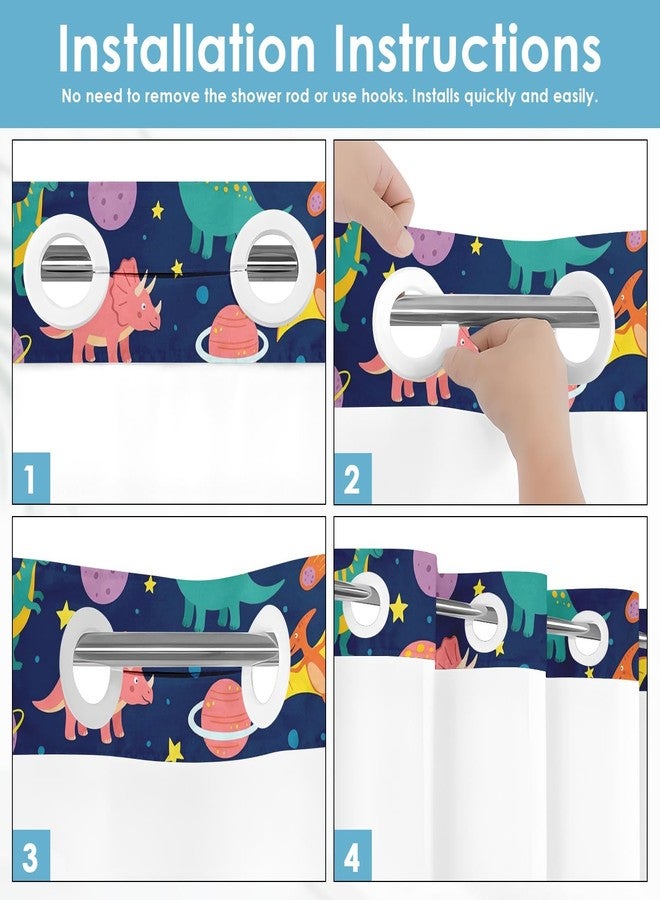 Installation Instructions

No need to remove the shower rod or use hooks. Installs quickly and easily.

1

2

3

4