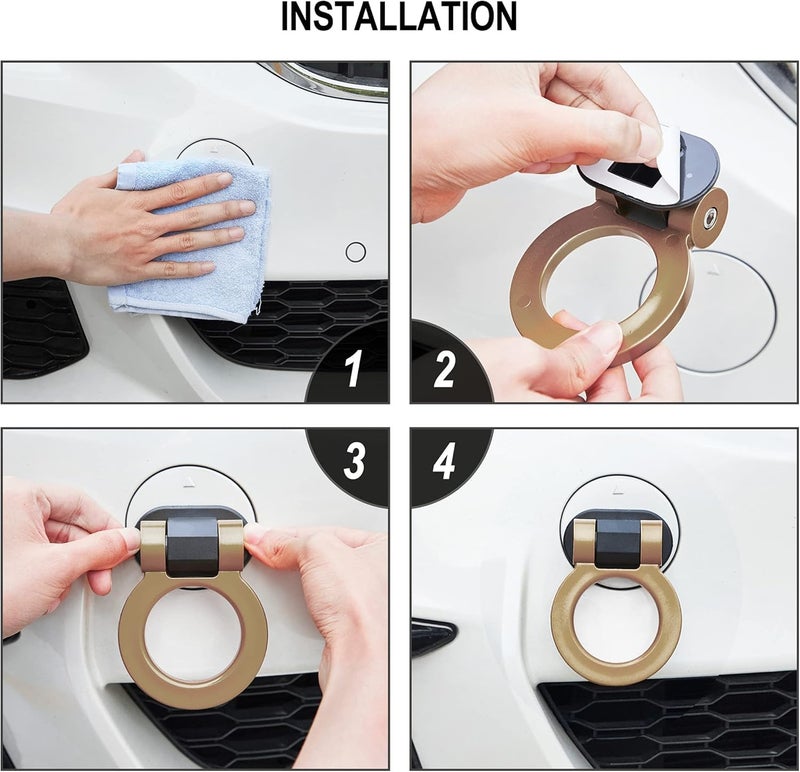 INSTALLATION

1

2

3

4