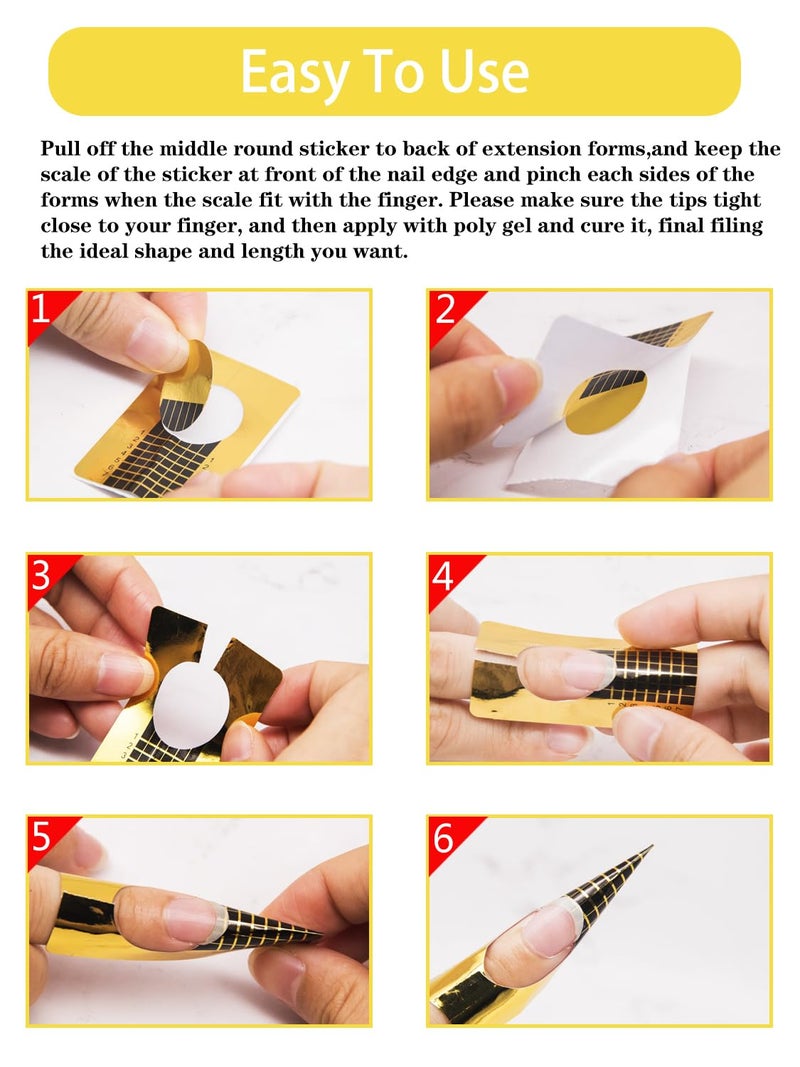 Easy To Use

Pull off the middle round sticker to back of extension forms,and keep the scale of the sticker at front of the nail edge and pinch each sides of the forms when the scale fit with the finger. Please make sure the tips tight close to your finger, and then apply with poly gel and cure it, final filing the ideal shape and length you want.

1

2

3

4

5

6