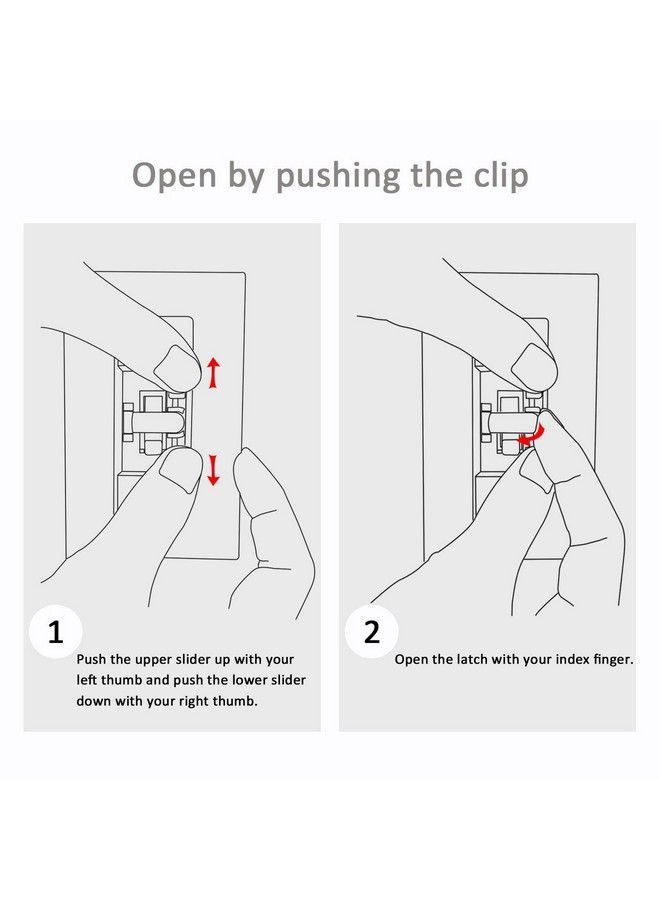 Open by pushing the clip

1

Push the upper slider up with your left thumb and push the lower slider down with your right thumb.

2

Open the latch with your index finger.