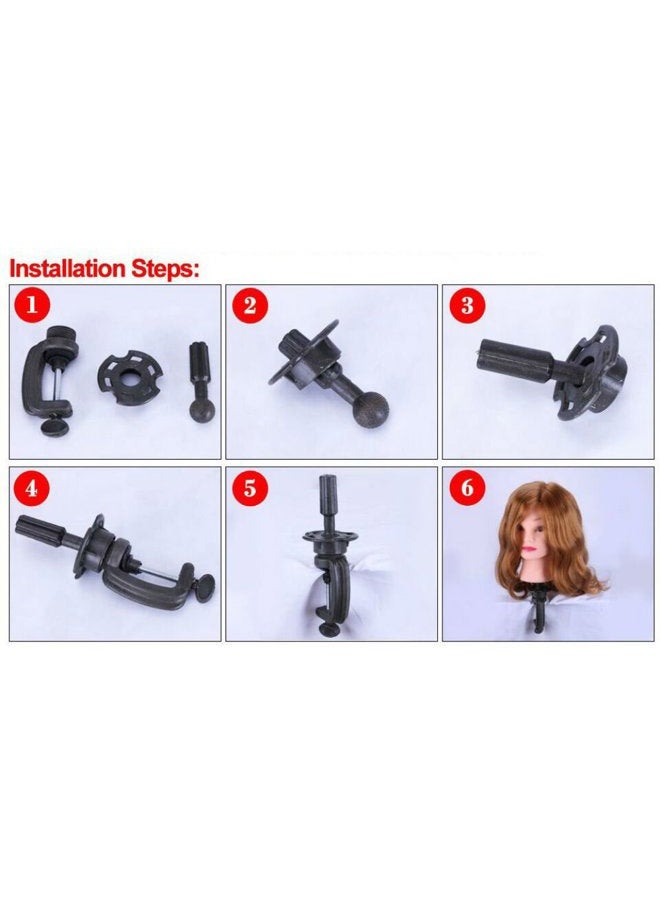 Installation Steps:

1

2

3

4

5

6