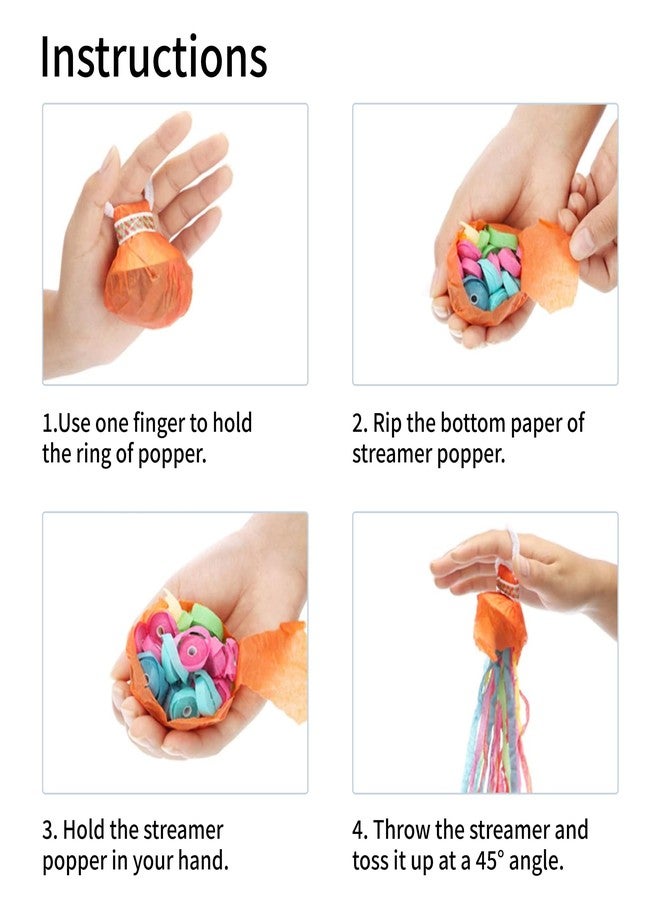 Instructions

1.Use one finger to hold the ring of popper.

2. Rip the bottom paper of streamer popper.

3. Hold the streamer popper in your hand.

4. Throw the streamer and toss it up at a 45° angle.