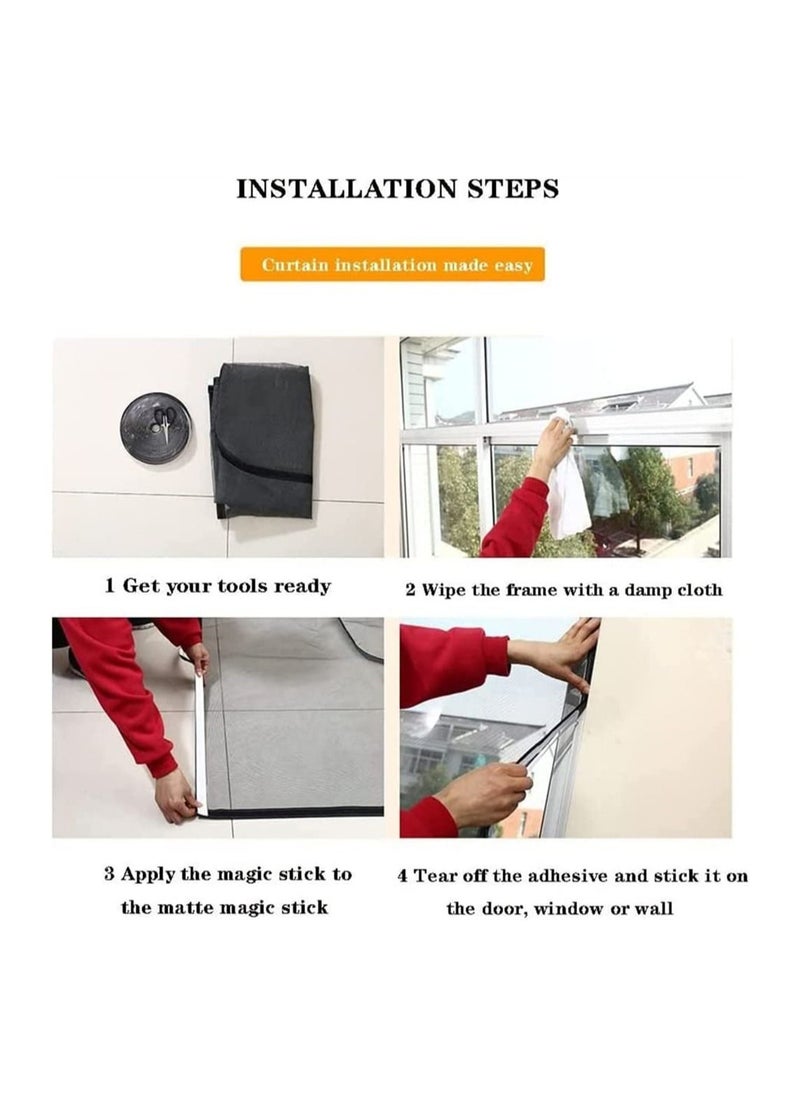 INSTALLATION STEPS

Curtain installation made easy

1 Get your tools ready

2 Wipe the frame with a damp cloth

3 Apply the magic stick to the matte magic stick

4 Tear off the adhesive and stick it on the door, window or wall