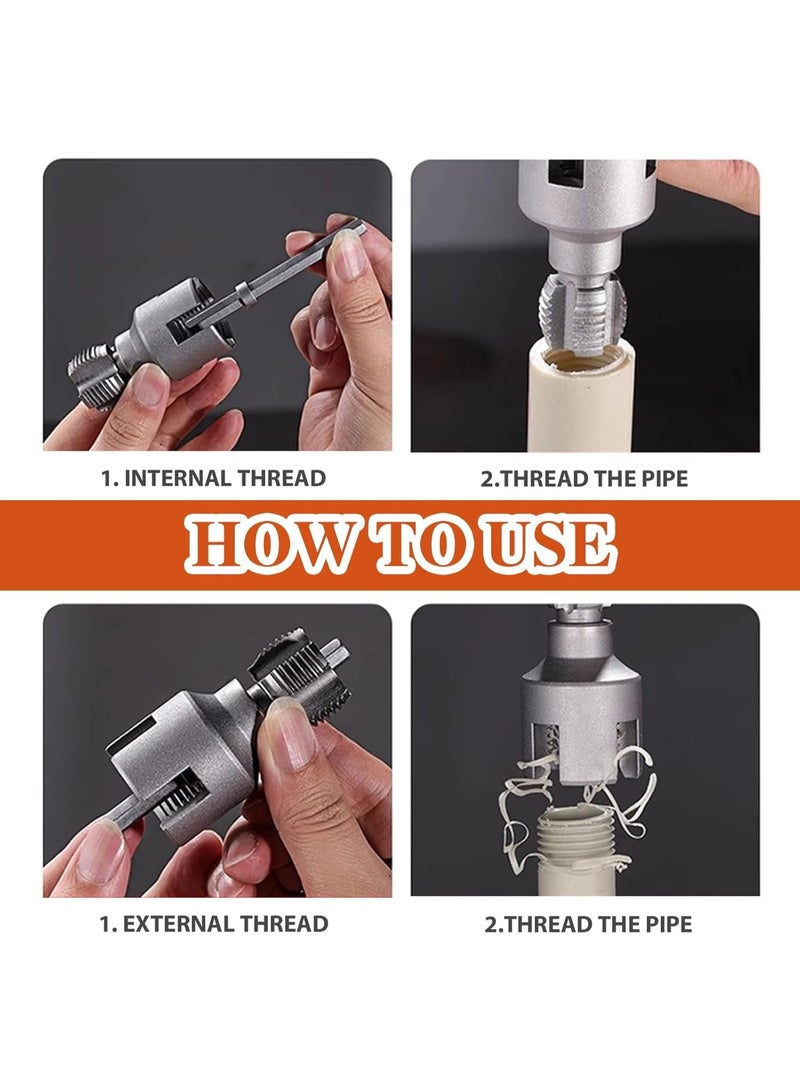 1. INTERNAL THREAD

2.THREAD THE PIPE

HOW TO USE

1. EXTERNAL THREAD

2.THREAD THE PIPE