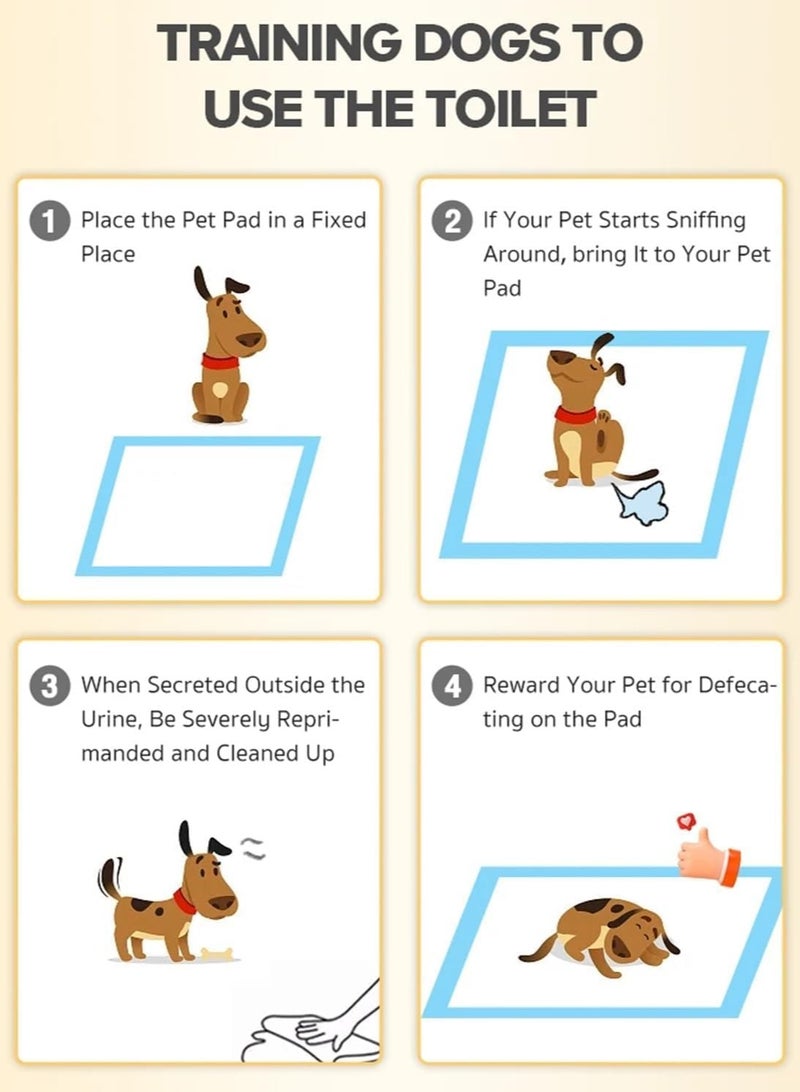 TRAINING DOGS TO USE THE TOILET

1 Place the Pet Pad in a Fixed Place

2 If Your Pet Starts Sniffing Around, bring It to Your Pet Pad

3 When Secreted Outside the Urine, Be Severely Reprimanded and Cleaned Up

4 Reward Your Pet for Defecating on the Pad