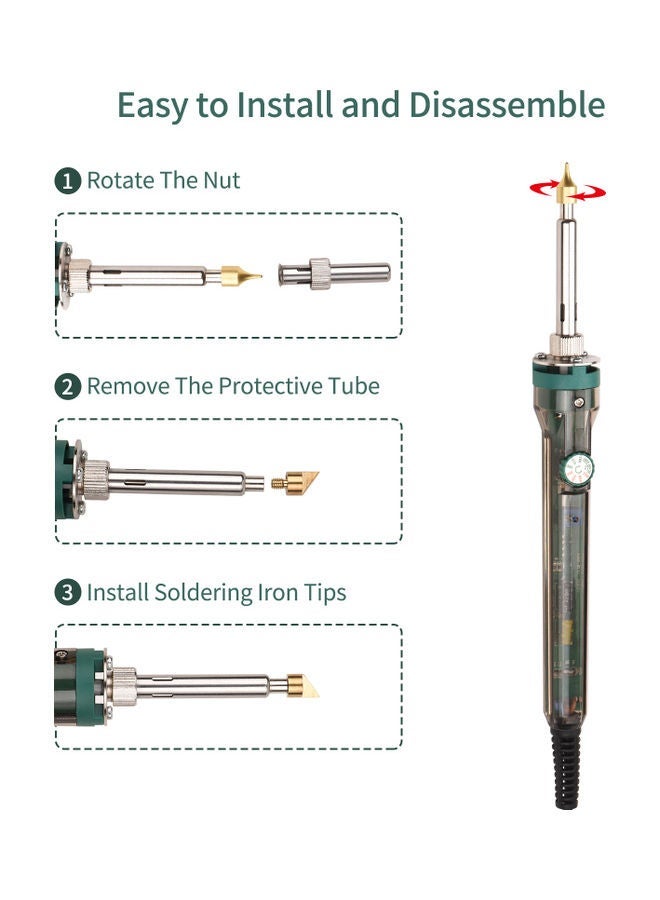 Easy to Install and Disassemble

1 Rotate The Nut

2 Remove The Protective Tube

3 Install Soldering Iron Tips