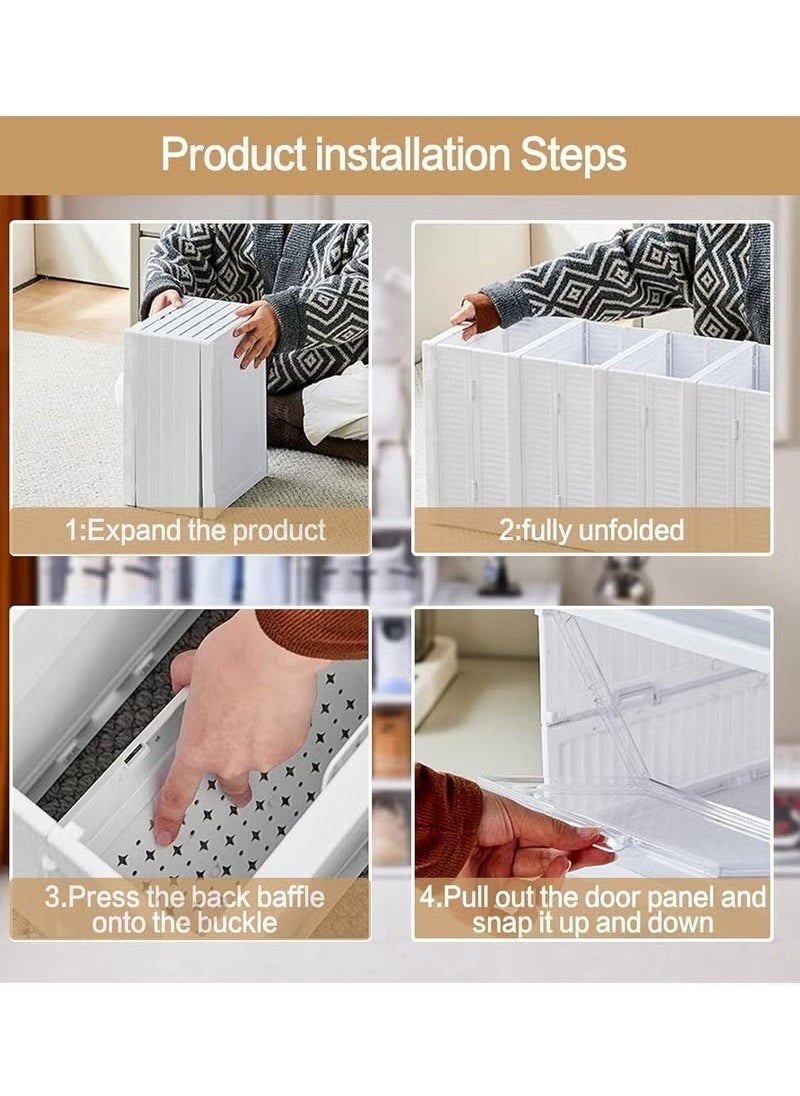 Product installation Steps

1:Expand the product

2:fully unfolded

3.Press the back baffle onto the buckle

4.Pull out the door panel and snap it up and down