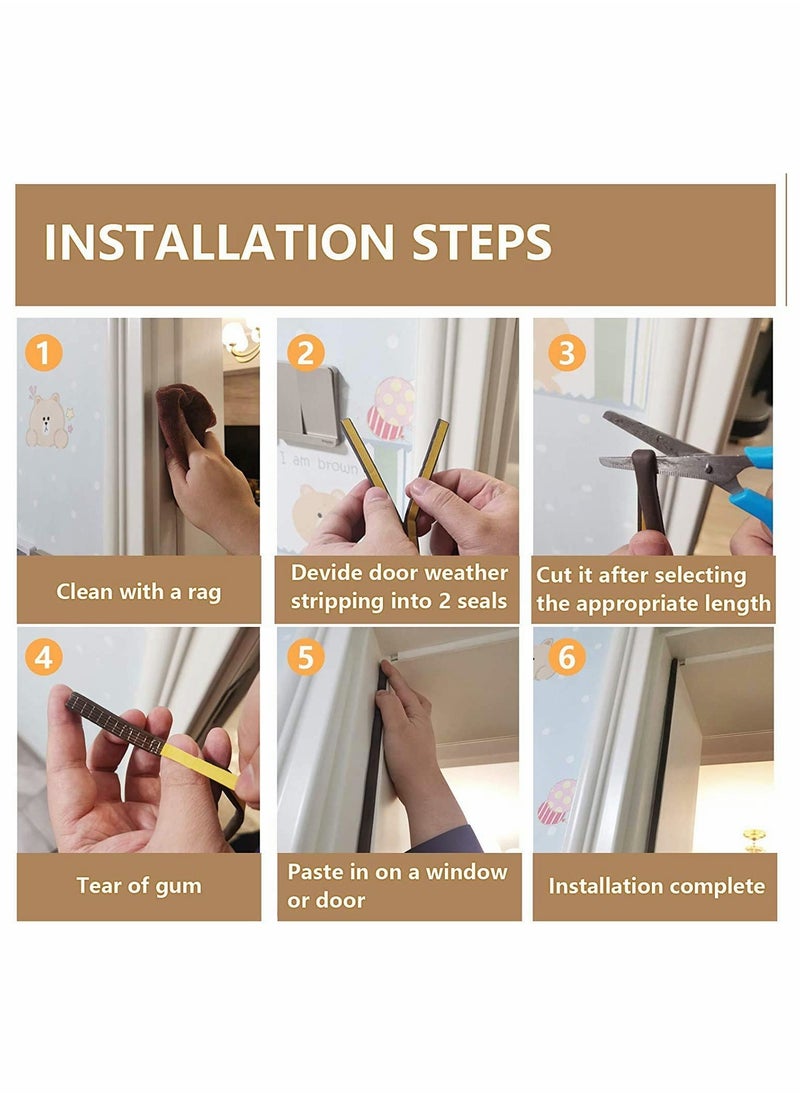 INSTALLATION STEPS

1

Clean with a rag

2

I am brown

Devide door weather stripping into 2 seals

3

Cut it after selecting the appropriate length

4

Tear of gum

5

Paste in on a window or door

6

Installation complete