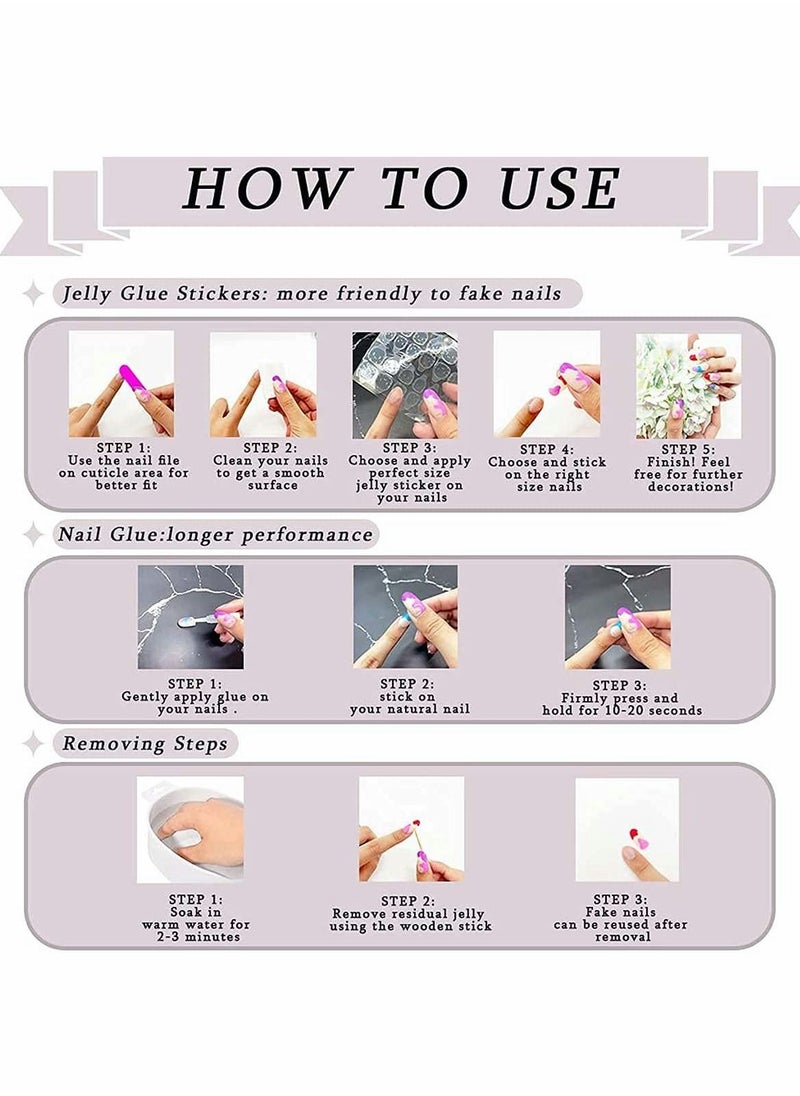 HOW TO USE

Jelly Glue Stickers: more friendly to fake nails

STEP 1:
Use the nail file on cuticle area for better fit

STEP 2:
Clean your nails to get a smooth surface

STEP 3:
Choose and apply perfect size jelly sticker on your nails

STEP 4:
Choose and stick on the right size nails

STEP 5:
Finish! Feel free for further decorations!

Nail Glue:longer performance

STEP 1:
Gently apply glue on your nails .

STEP 2:
stick on your natural nail

STEP 3:
Firmly press and hold for 10-20 seconds

Removing Steps

STEP 1:
Soak in warm water for 2-3 minutes

STEP 2:
Remove residual jelly using the wooden stick

STEP 3:
Fake nails can be reused after removal