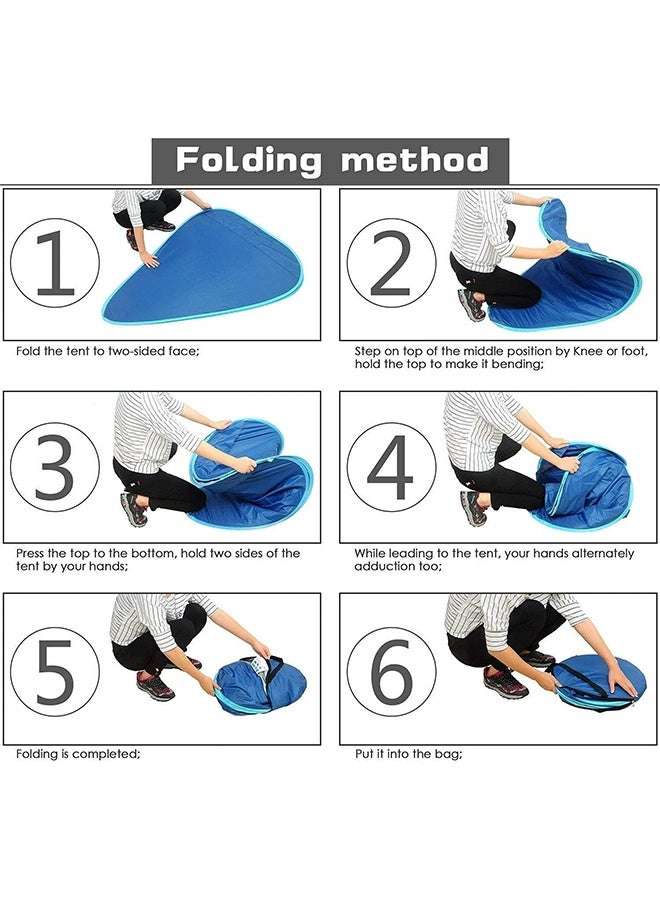 Folding method

1

Fold the tent to two-sided face;

2

Step on top of the middle position by Knee or foot, hold the top to make it bending;

3

Press the top to the bottom, hold two sides of the tent by your hands;

4

While leading to the tent, your hands alternately adduction too;

5

Folding is completed;

6

Put it into the bag;