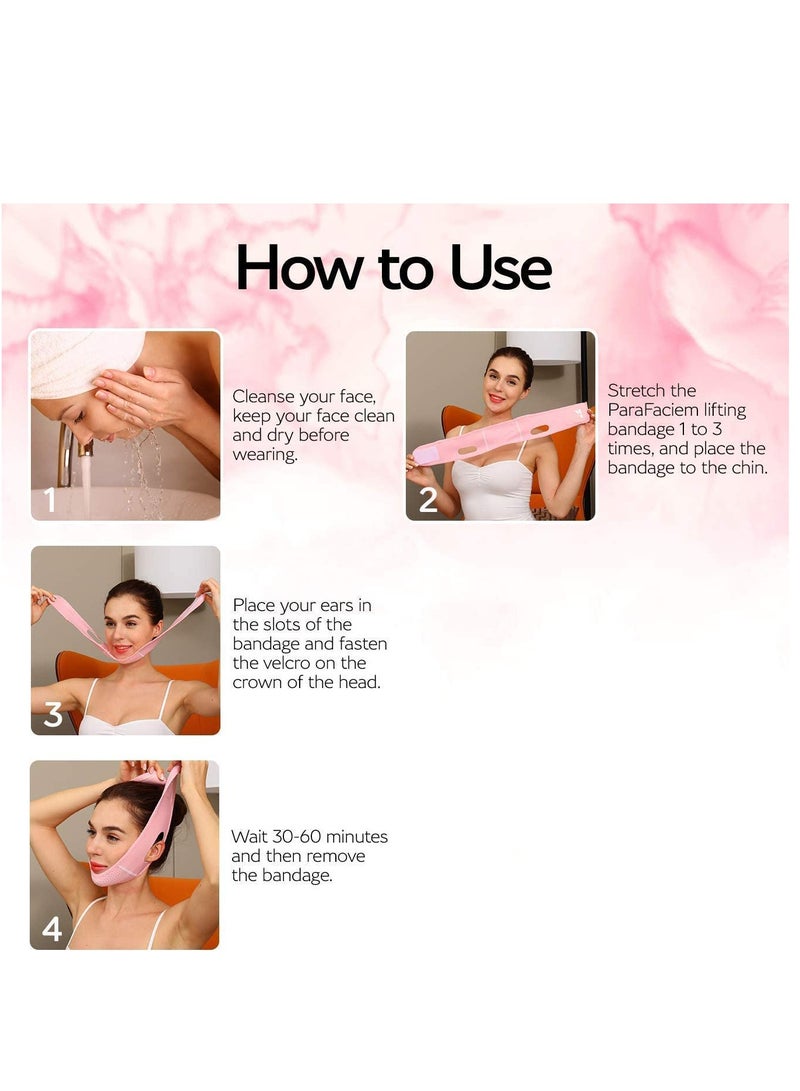 How to Use

1

Cleanse your face, keep your face clean and dry before wearing.

2

Stretch the ParaFaciem lifting bandage 1 to 3 times, and place the bandage to the chin.

3

Place your ears in the slots of the bandage and fasten the velcro on the crown of the head.

4

Wait 30-60 minutes and then remove the bandage.