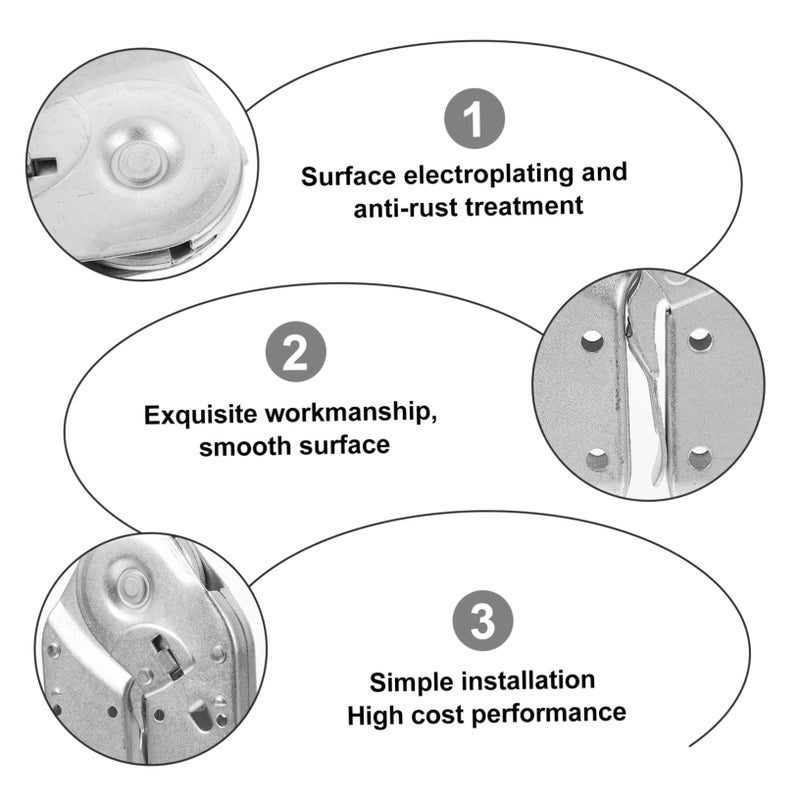 1
Surface electroplating and anti-rust treatment

2
Exquisite workmanship, smooth surface

3
Simple installation
High cost performance