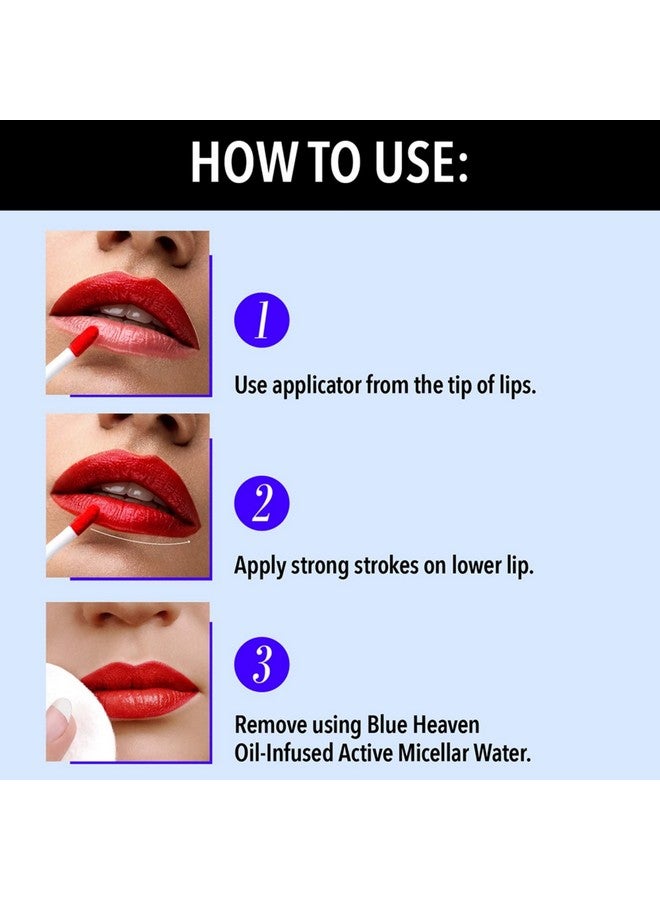 HOW TO USE:

1

Use applicator from the tip of lips.

2

Apply strong strokes on lower lip.

3

Remove using Blue Heaven Oil-Infused Active Micellar Water.