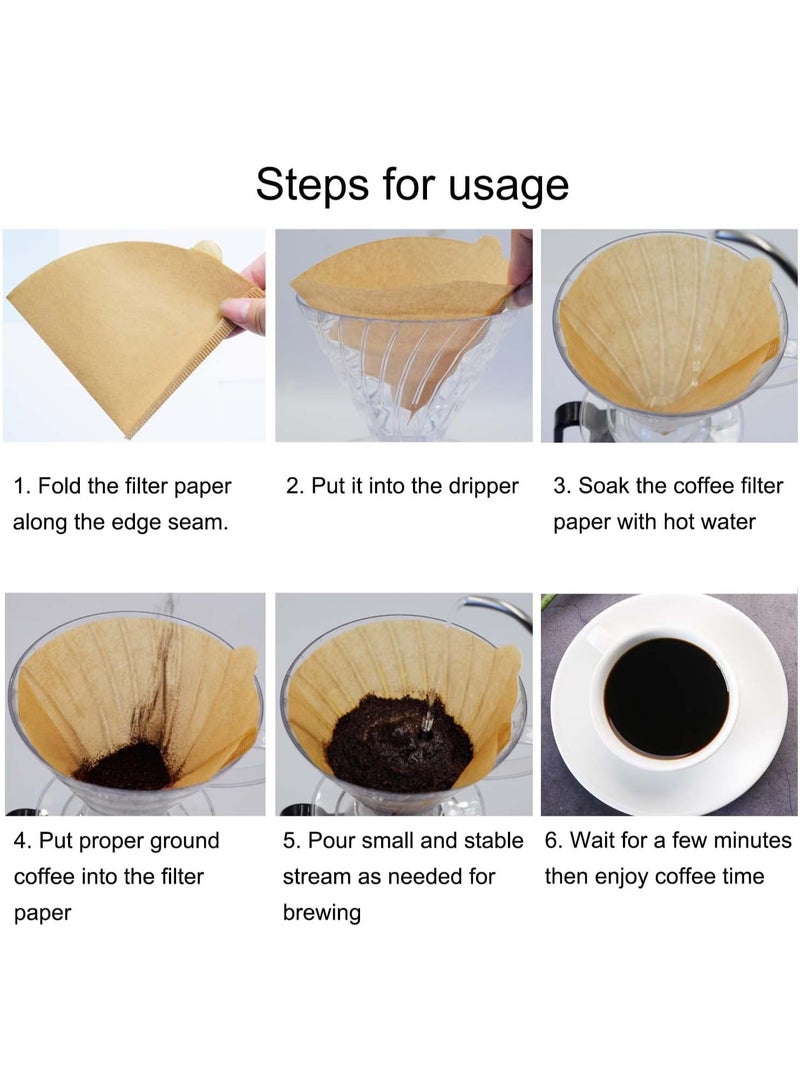 Steps for usage

1. Fold the filter paper along the edge seam.

2. Put it into the dripper

3. Soak the coffee filter paper with hot water

4. Put proper ground coffee into the filter paper

5. Pour small and stable stream as needed for brewing

6. Wait for a few minutes then enjoy coffee time