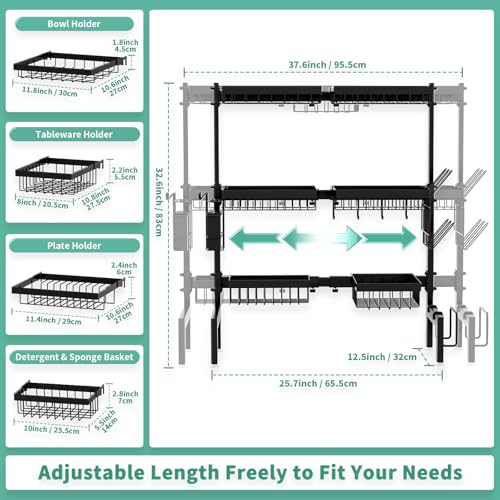 Bowl Holder

1.8inch
4.5cm

11.8inch / 30cm

10.6inch
27cm

Tableware Holder

2.2inch
5.5cm

8inch / 20.5cm

10.8inch
27.5cm

Plate Holder

2.4inch
6cm

11.4inch / 29cm

10.6inch
27cm

Detergent & Sponge Basket

2.8inch
7cm

10inch / 25.5cm

5.5inch
14cm

37.6inch / 95.5cm

32.6inch / 83cm

12.5inch / 32cm

25.7inch / 65.5cm

Adjustable Length Freely to Fit Your Needs